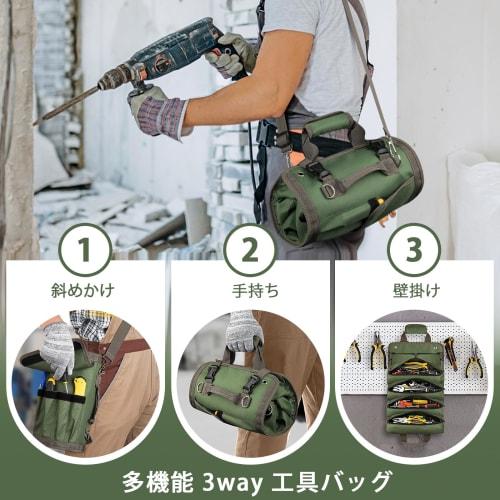 1
斜めかけ

2
手持ち

3
壁掛け

多機能 3way 工具バッグ