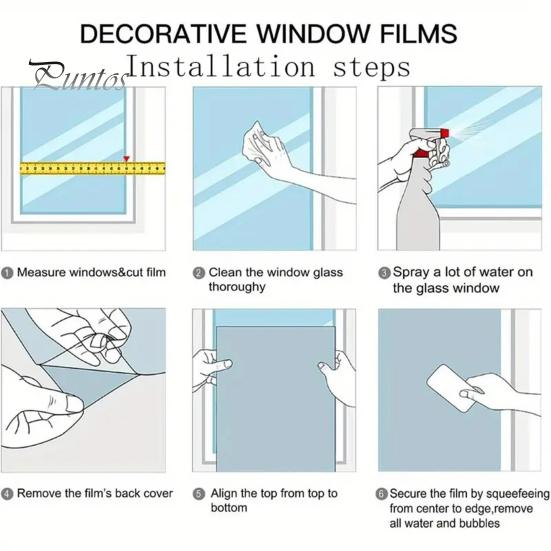 DECORATIVE WINDOW FILMS

Puntos Installation steps

1 Measure windows&cut film

2 Clean the window glass thoroughy

3 Spray a lot of water on the glass window

4 Remove the film's back cover

5 Align the top from top to bottom

6 Secure the film by squeefeeing from center to edge,remove all water and bubbles