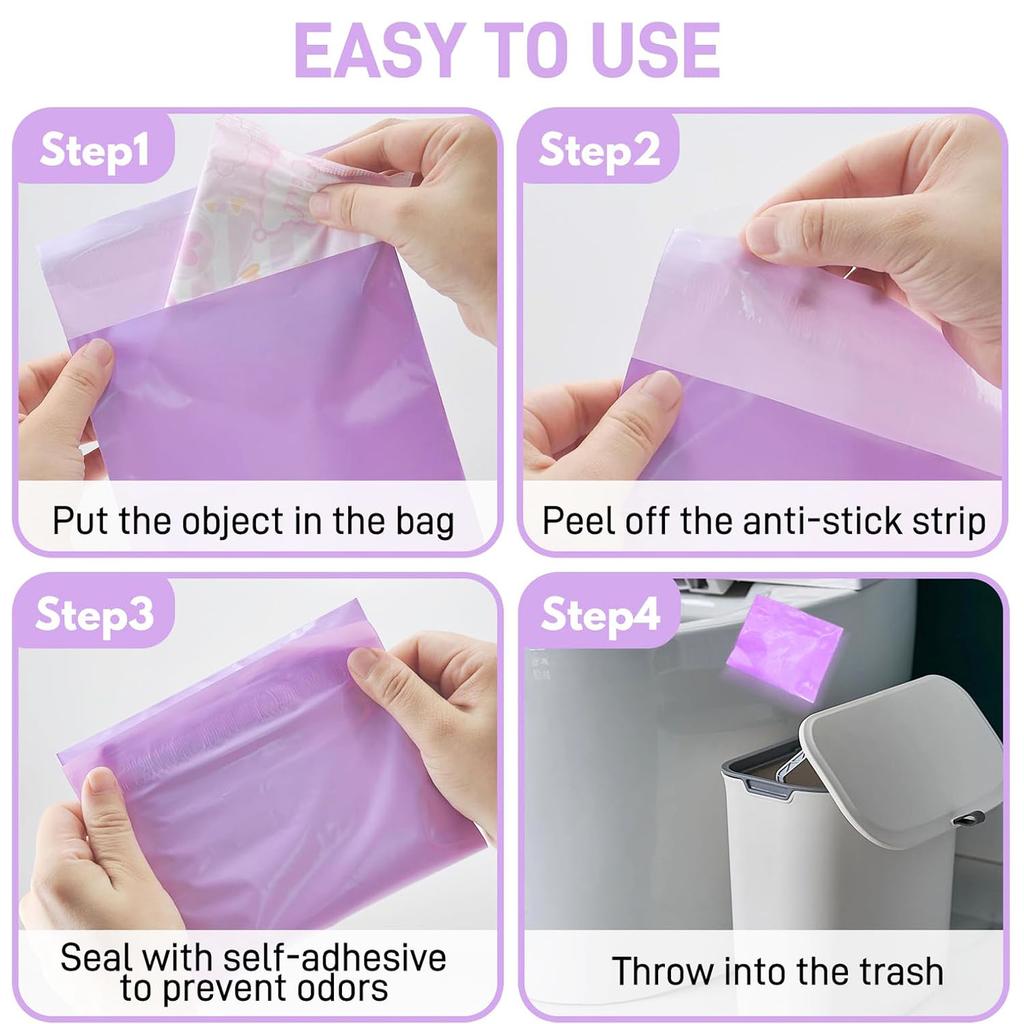 EASY TO USE

Step1

Put the object in the bag

Step2

Peel off the anti-stick strip

Step3

Seal with self-adhesive to prevent odors

Step4

Throw into the trash