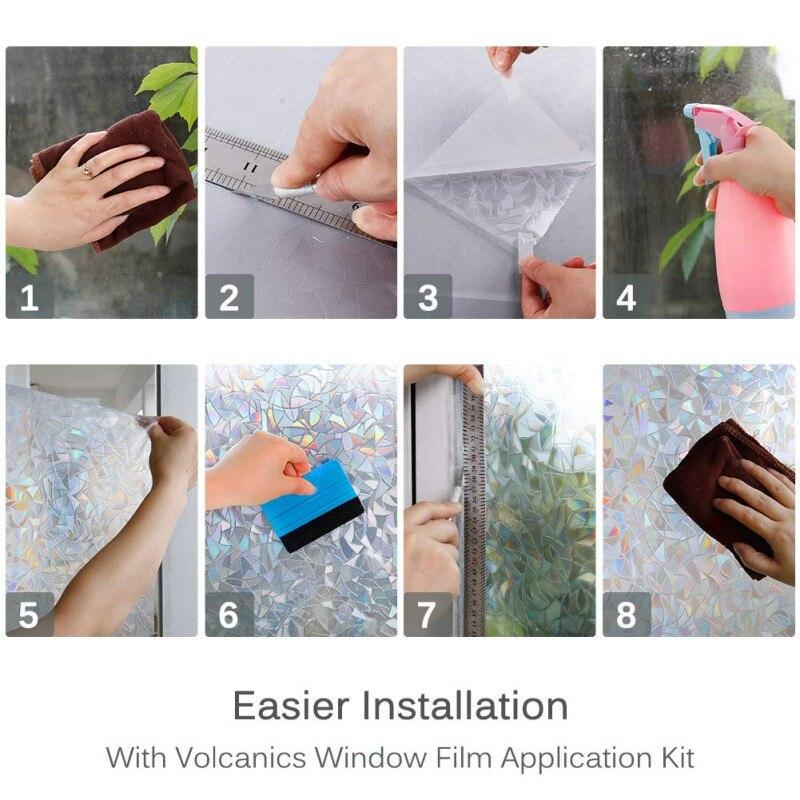 1

2

3

4

5

6

7

8

Easier Installation

With Volcanics Window Film Application Kit