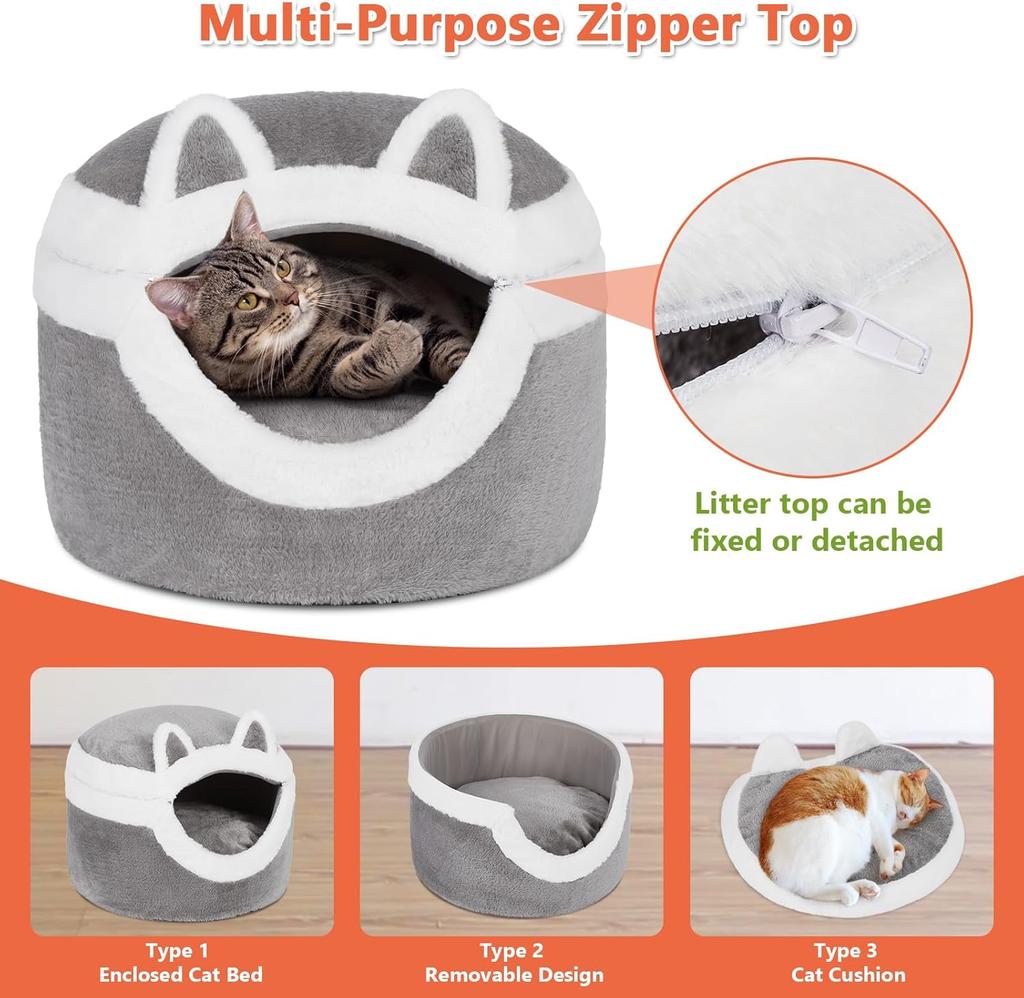 Multi-Purpose Zipper Top

Litter top can be fixed or detached

Type 1
Enclosed Cat Bed

Type 2
Removable Design

Type 3
Cat Cushion