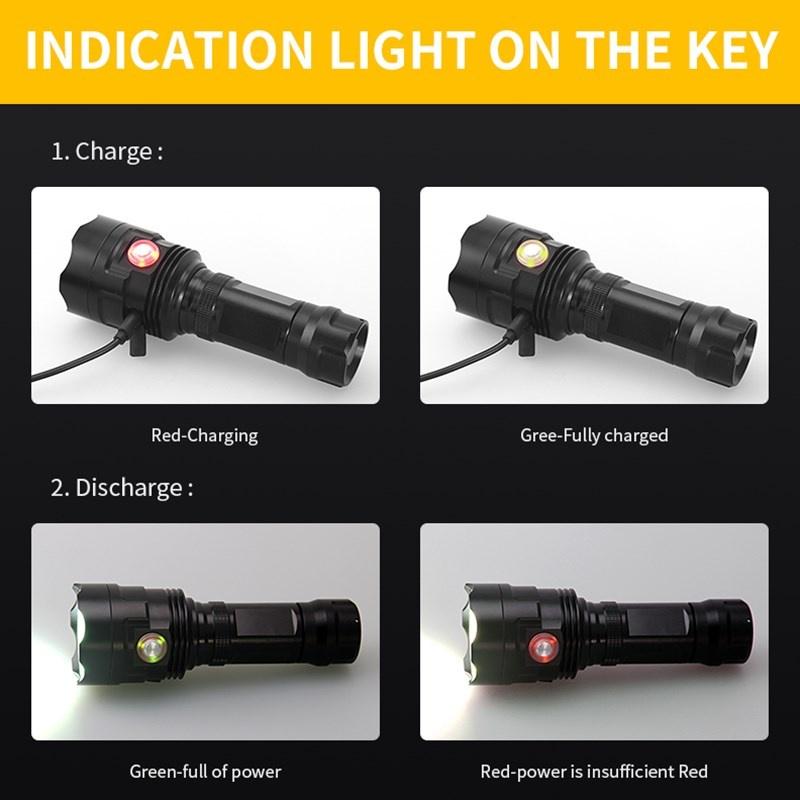 INDICATION LIGHT ON THE KEY

1. Charge :

Red-Charging

Gree-Fully charged

2. Discharge :

Green-full of power

Red-power is insufficient Red