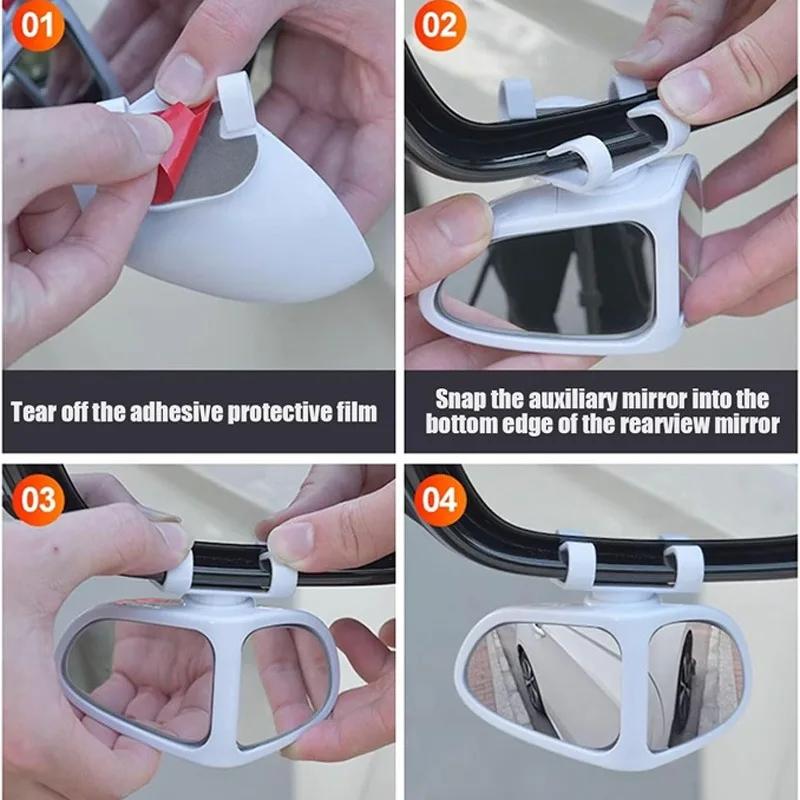 01

Tear off the adhesive protective film

02

Snap the auxiliary mirror into the bottom edge of the rearview mirror

03

04