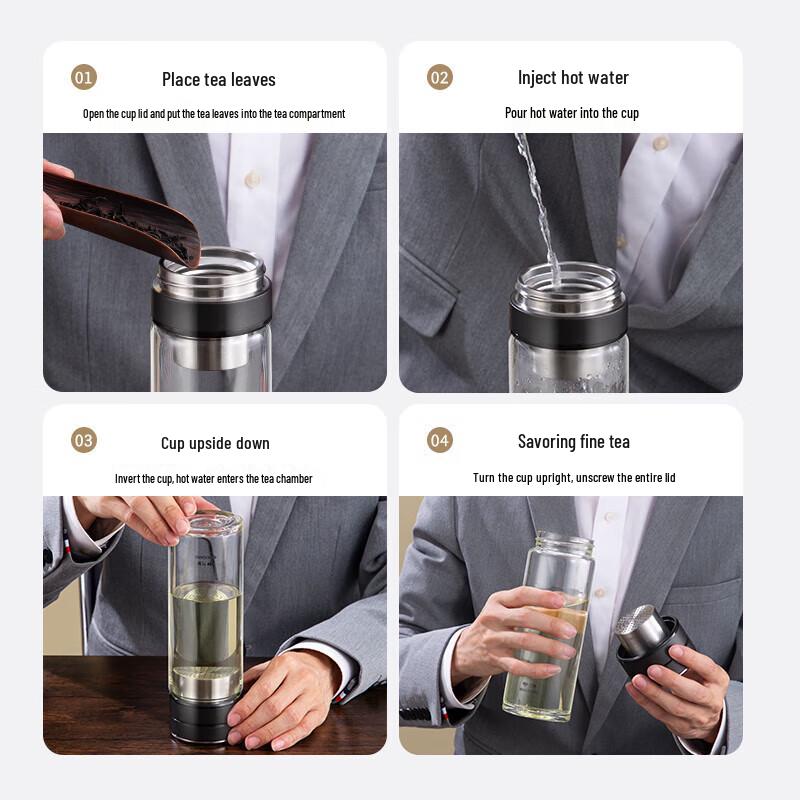 01

Place tea leaves

Open the cup lid and put the tea leaves into the tea compartment

02

Inject hot water

Pour hot water into the cup

03

Cup upside down

Invert the cup, hot water enters the tea chamber

04

Savoring fine tea

Turn the cup upright, unscrew the entire lid