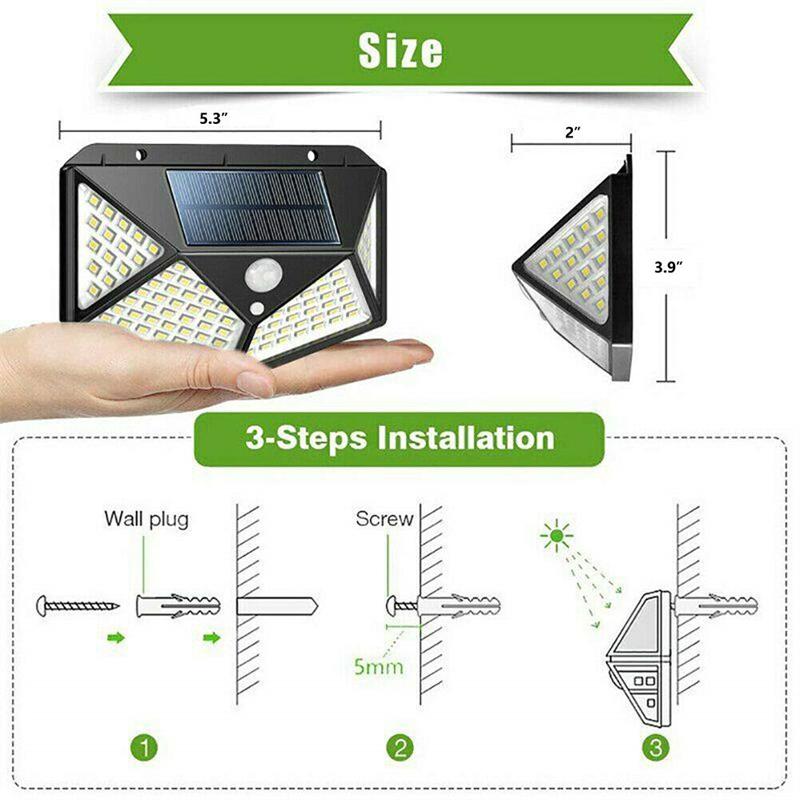 Size

5.3"

2"

3.9"

3-Steps Installation

Wall plug

Screw

5mm

1

2

3