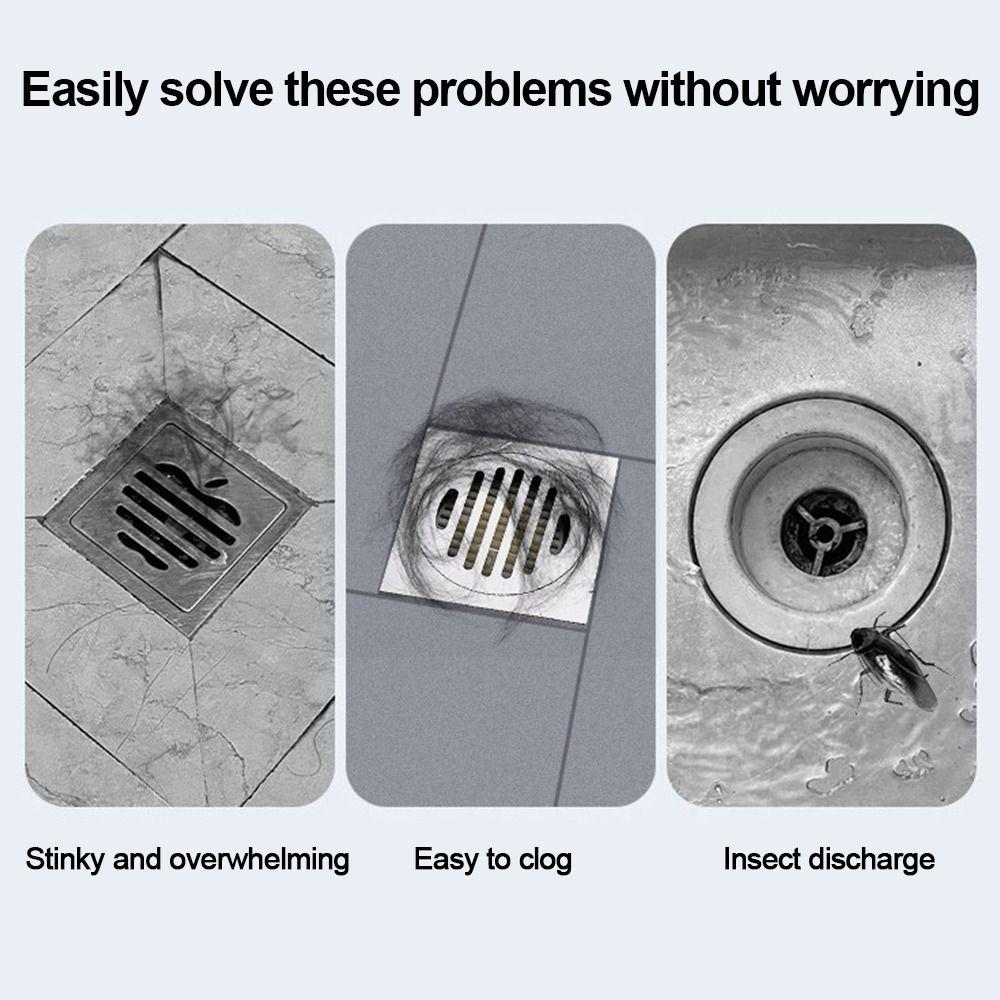 Easily solve these problems without worrying

Stinky and overwhelming

Easy to clog

Insect discharge