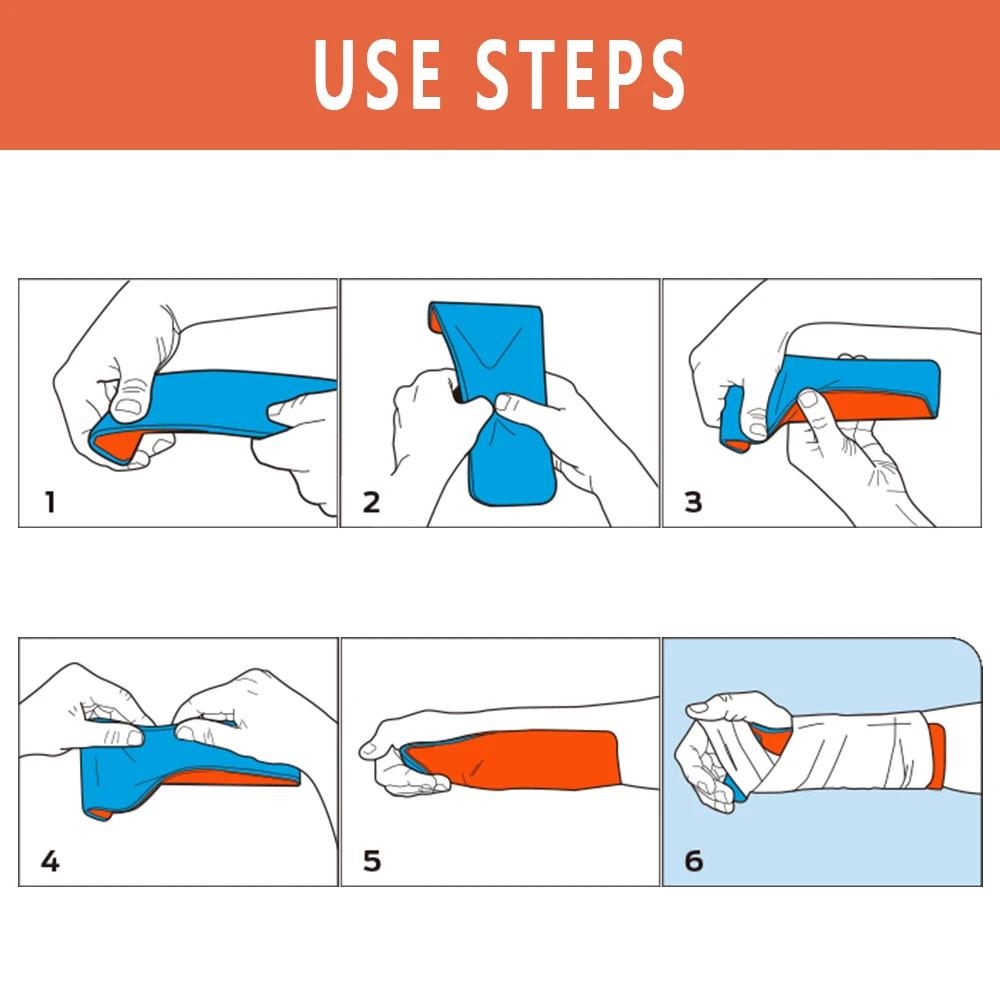 USE STEPS

1

2

3

4

5

6