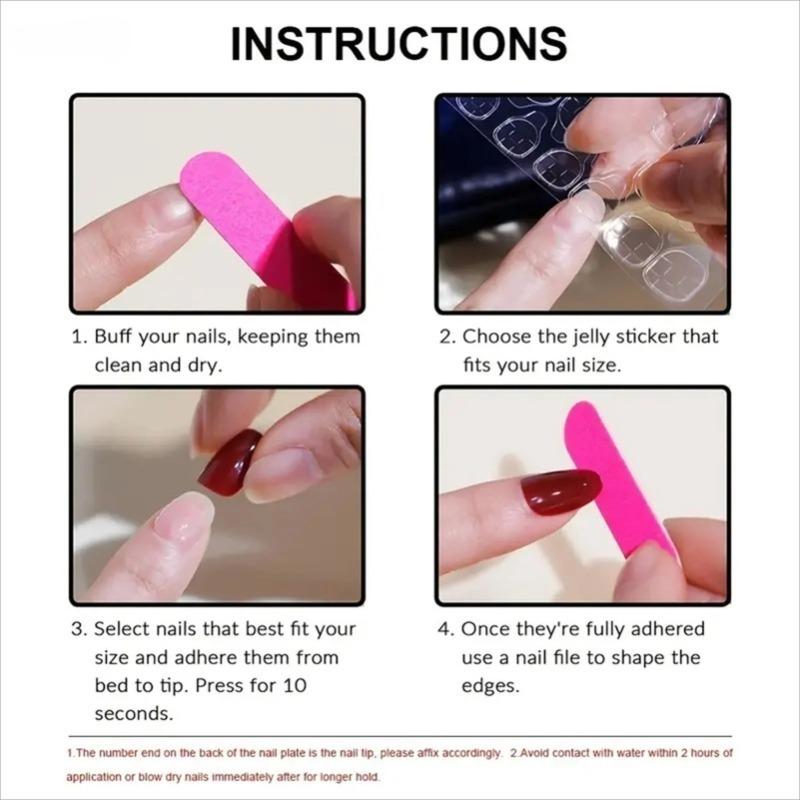 INSTRUCTIONS

1. Buff your nails, keeping them clean and dry.

2. Choose the jelly sticker that fits your nail size.

3. Select nails that best fit your size and adhere them from bed to tip. Press for 10 seconds.

4. Once they're fully adhered use a nail file to shape the edges.

1.The number end on the back of the nail plate is the nail tip, please affix accordingly. 2.Avoid contact with water within 2 hours of application or blow dry nails immediately after for longer hold.