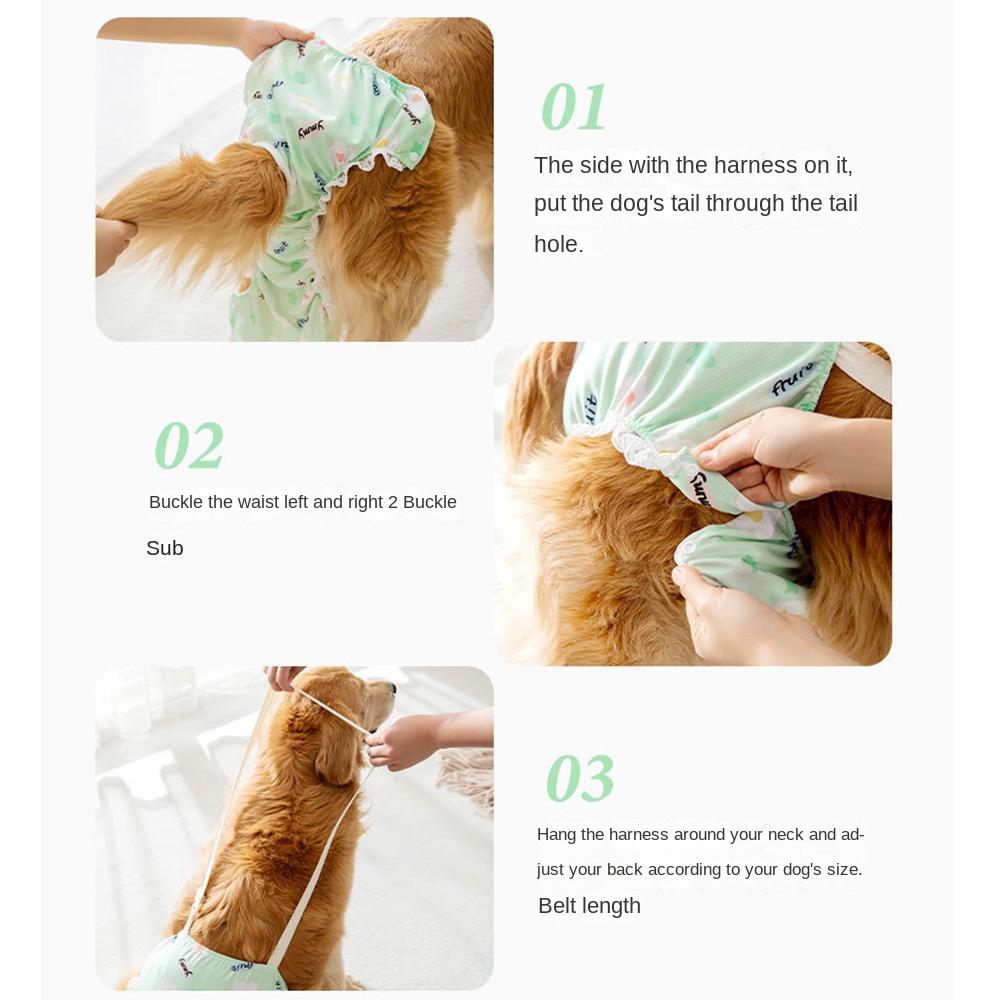 01

The side with the harness on it, put the dog's tail through the tail hole.

02

Buckle the waist left and right 2 Buckle

Sub

03

Hang the harness around your neck and adjust your back according to your dog's size.

Belt length