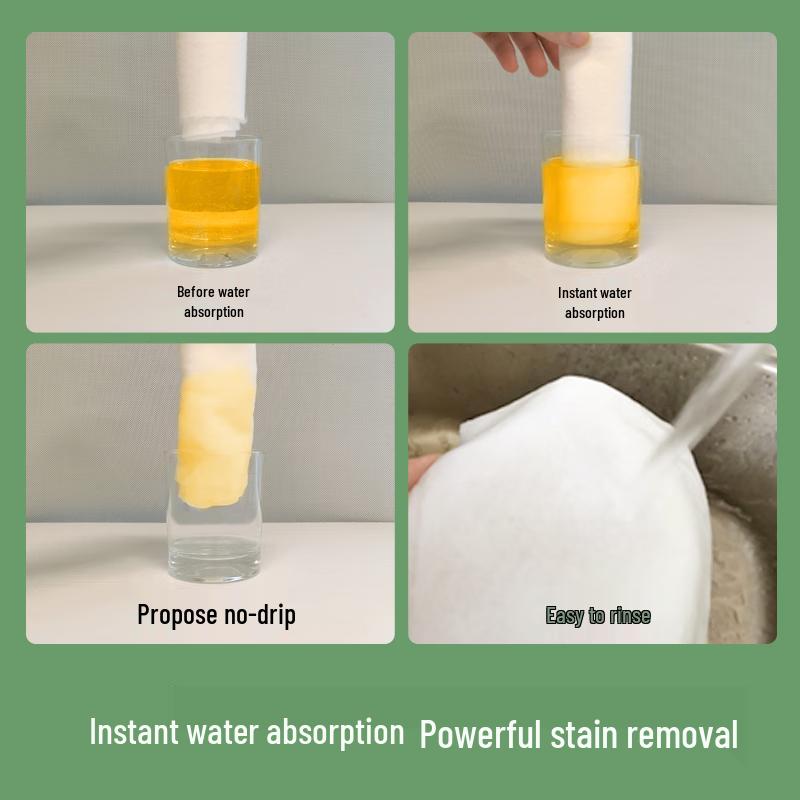 Before water absorption

Instant water absorption

Propose no-drip

Easy to rinse

Instant water absorption Powerful stain removal