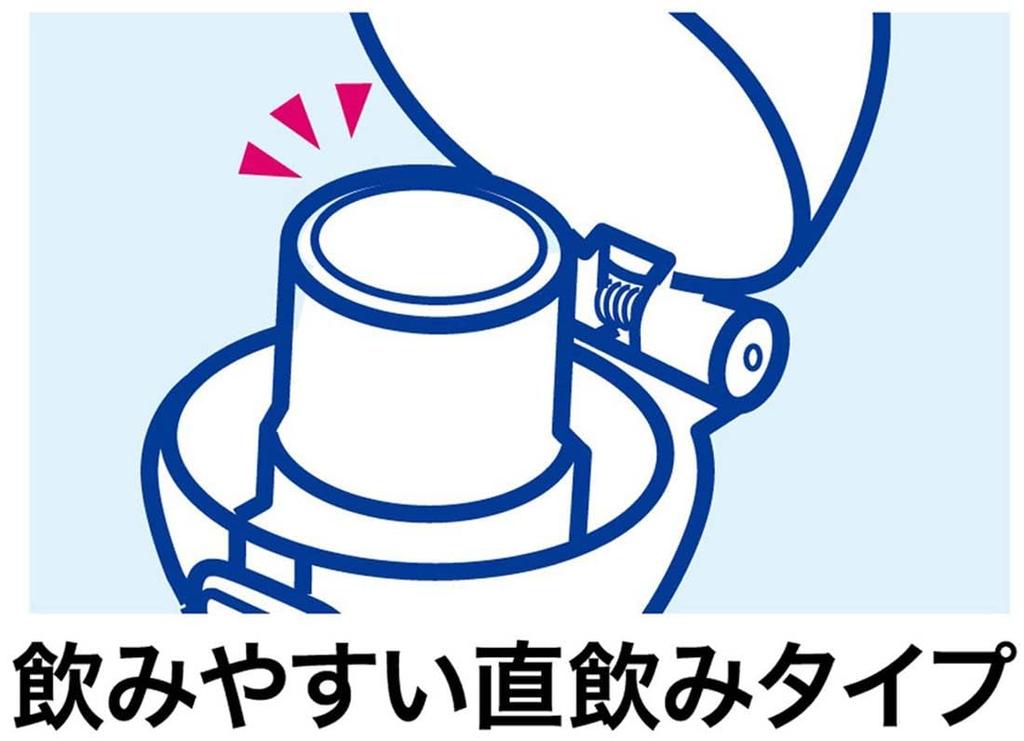 飲みやすい直飲みタイプ