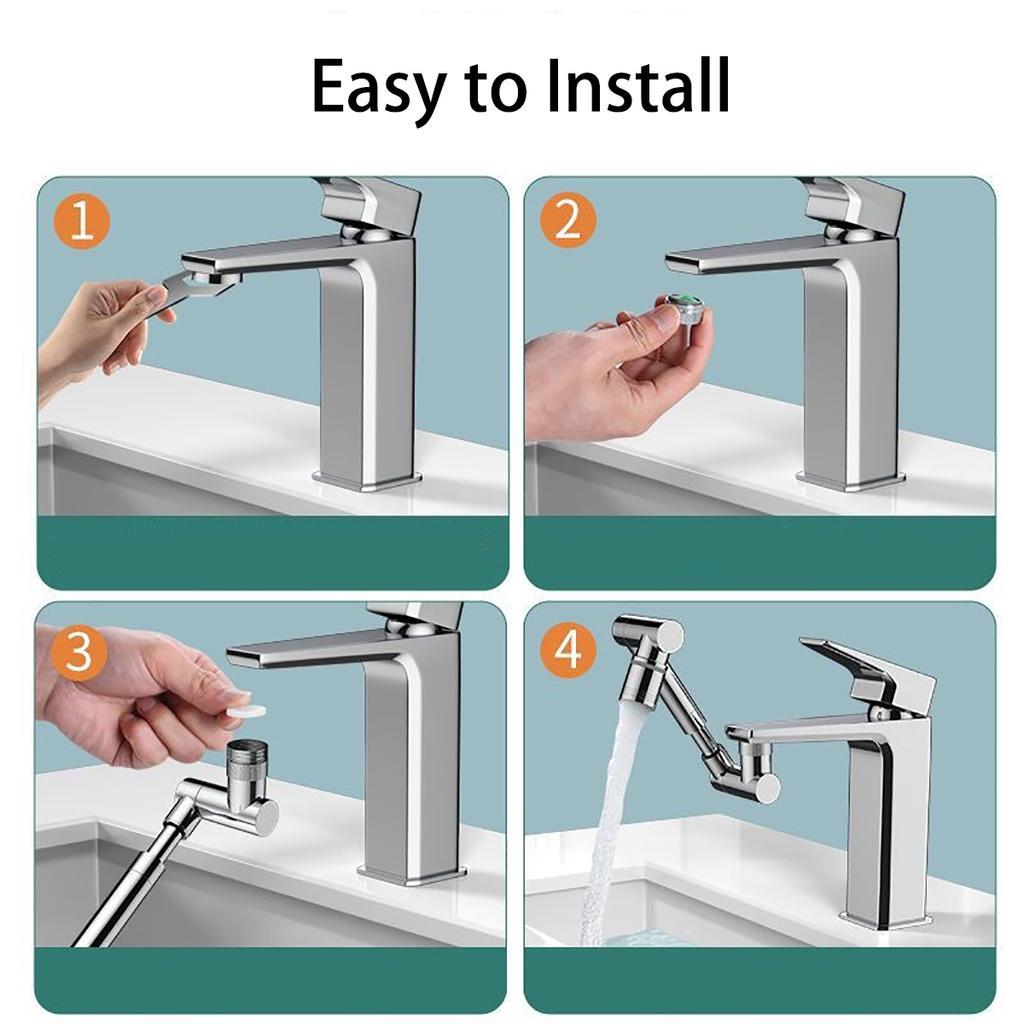 Easy to Install

1

2

3

4