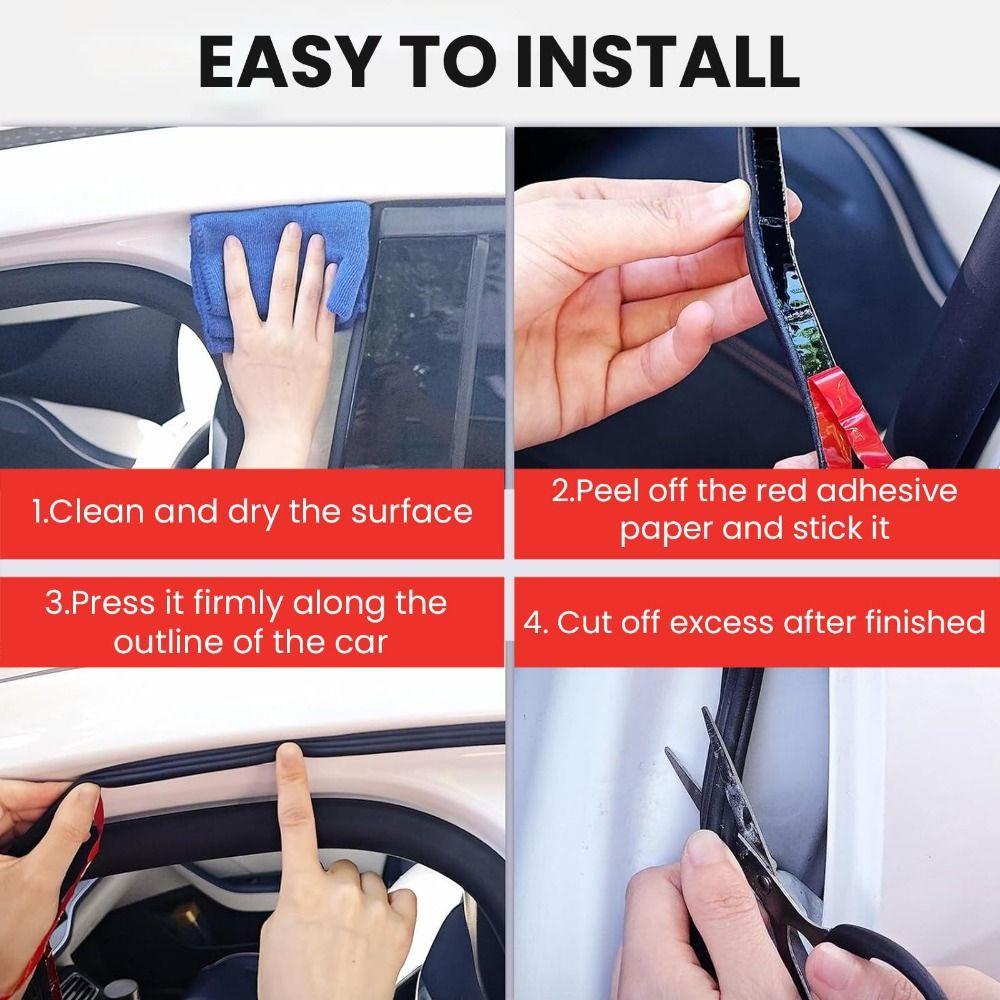 EASY TO INSTALL

1.Clean and dry the surface

2.Peel off the red adhesive paper and stick it

3.Press it firmly along the outline of the car

4. Cut off excess after finished