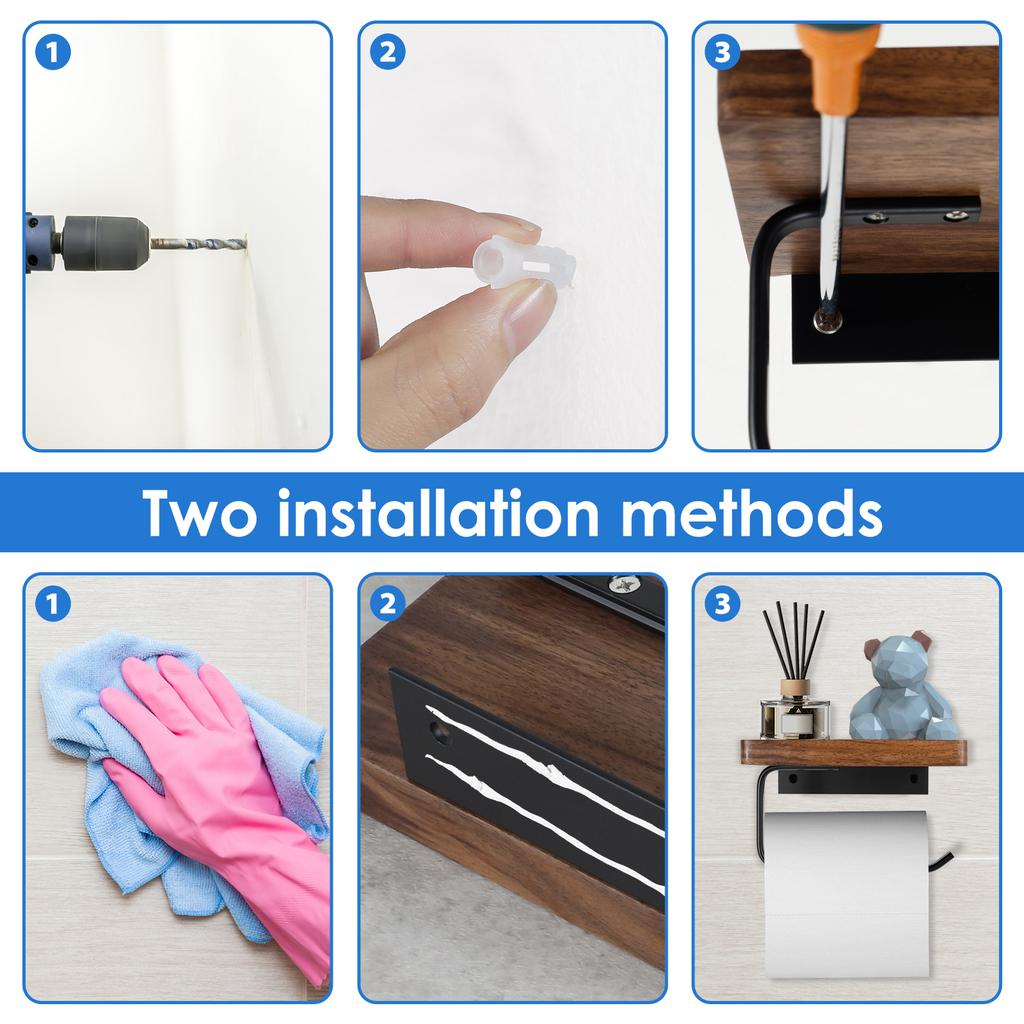 1

2

3

Two installation methods

1

2

3