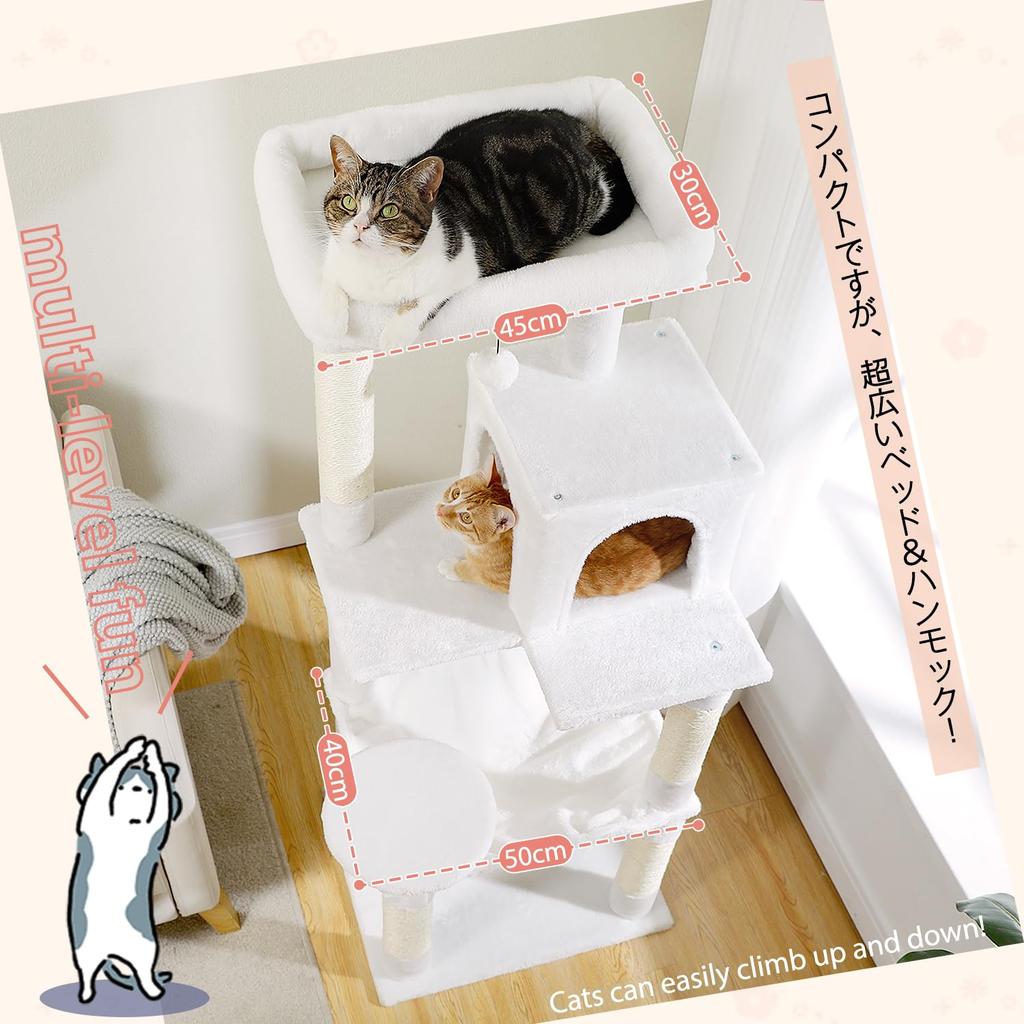 multi-level fun

30cm

45cm

コンパクトですが、超広いベッド&ハンモック!

40cm

50cm

Cats can easily climb up and down!