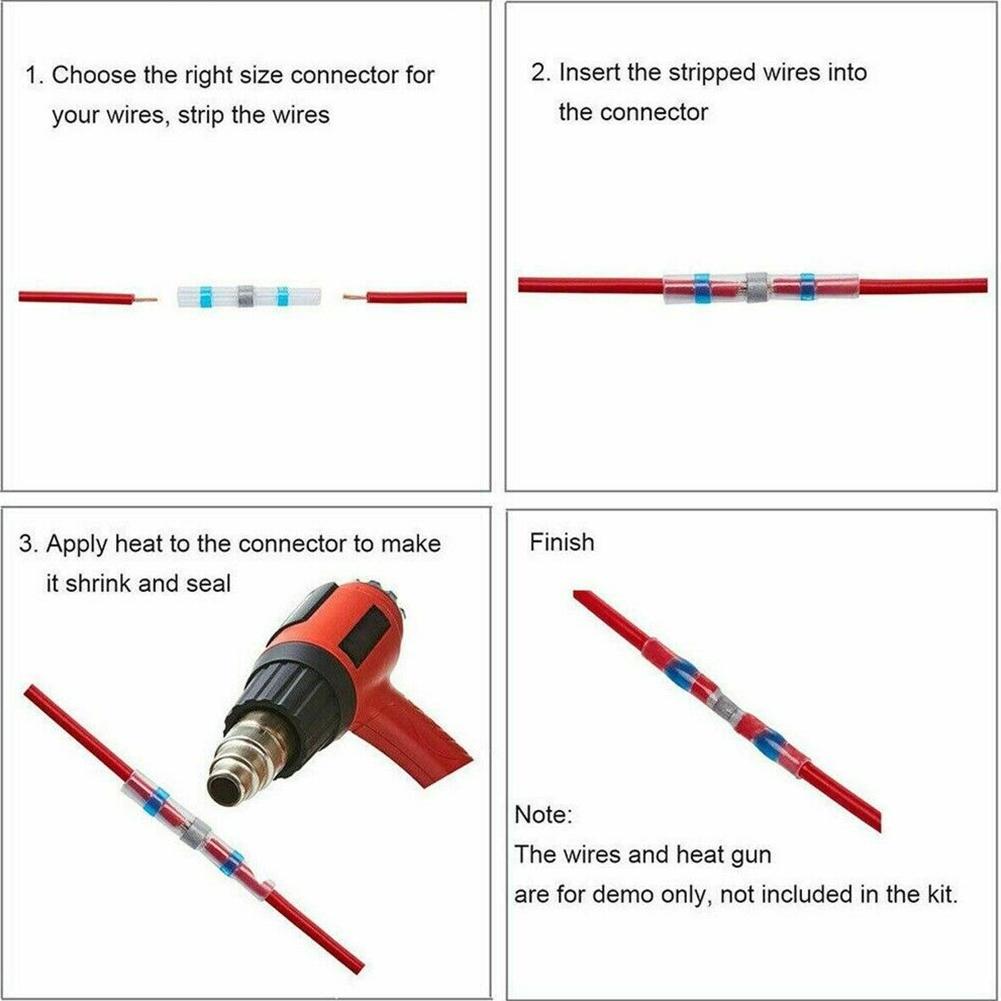 1. Choose the right size connector for your wires, strip the wires

2. Insert the stripped wires into the connector

3. Apply heat to the connector to make it shrink and seal

Finish

Note:
The wires and heat gun are for demo only, not included in the kit.