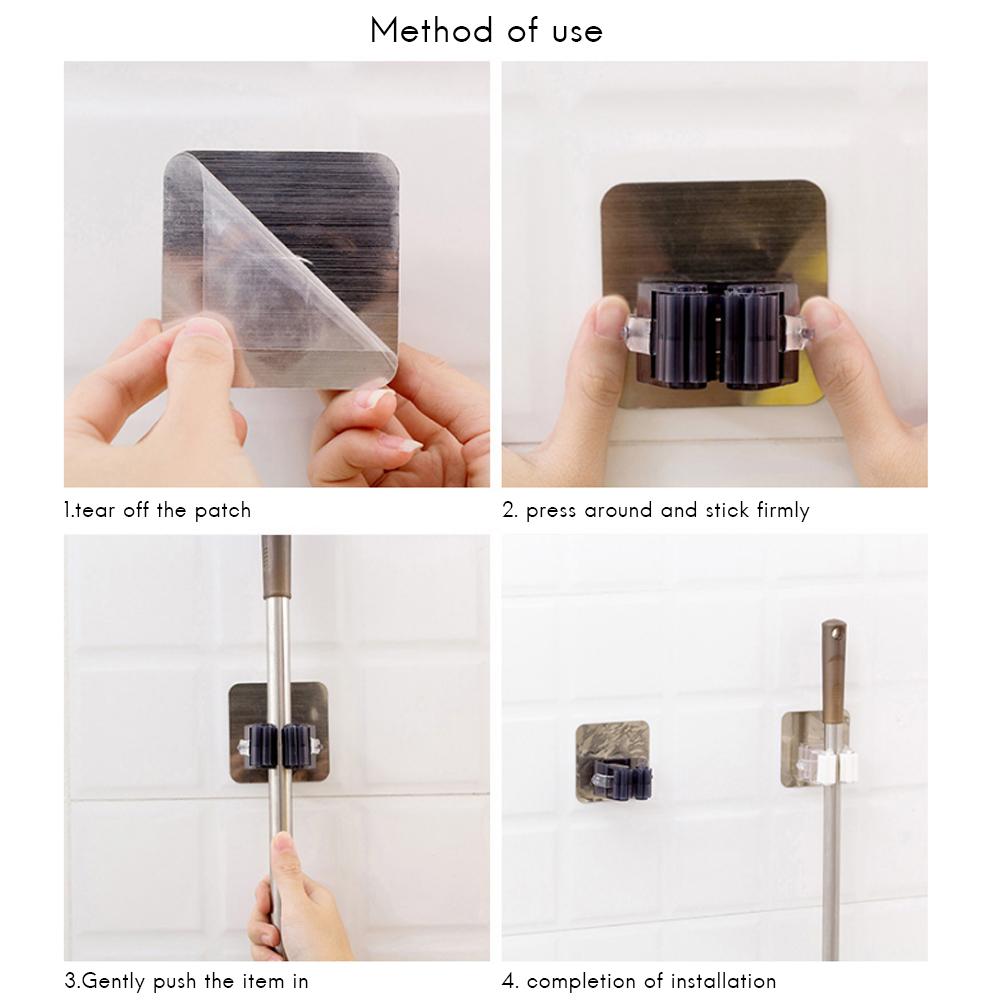 Method of use

1.tear off the patch

2. press around and stick firmly

3.Gently push the item in

4. completion of installation