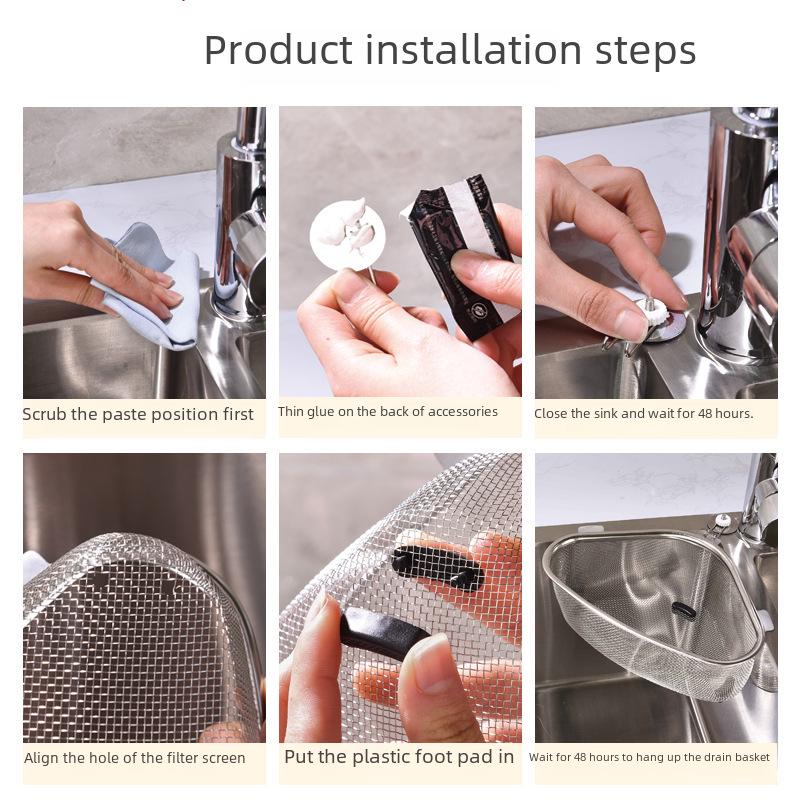 Product installation steps

Scrub the paste position first

Thin glue on the back of accessories

Close the sink and wait for 48 hours.

Align the hole of the filter screen

Put the plastic foot pad in

Wait for 48 hours to hang up the drain basket