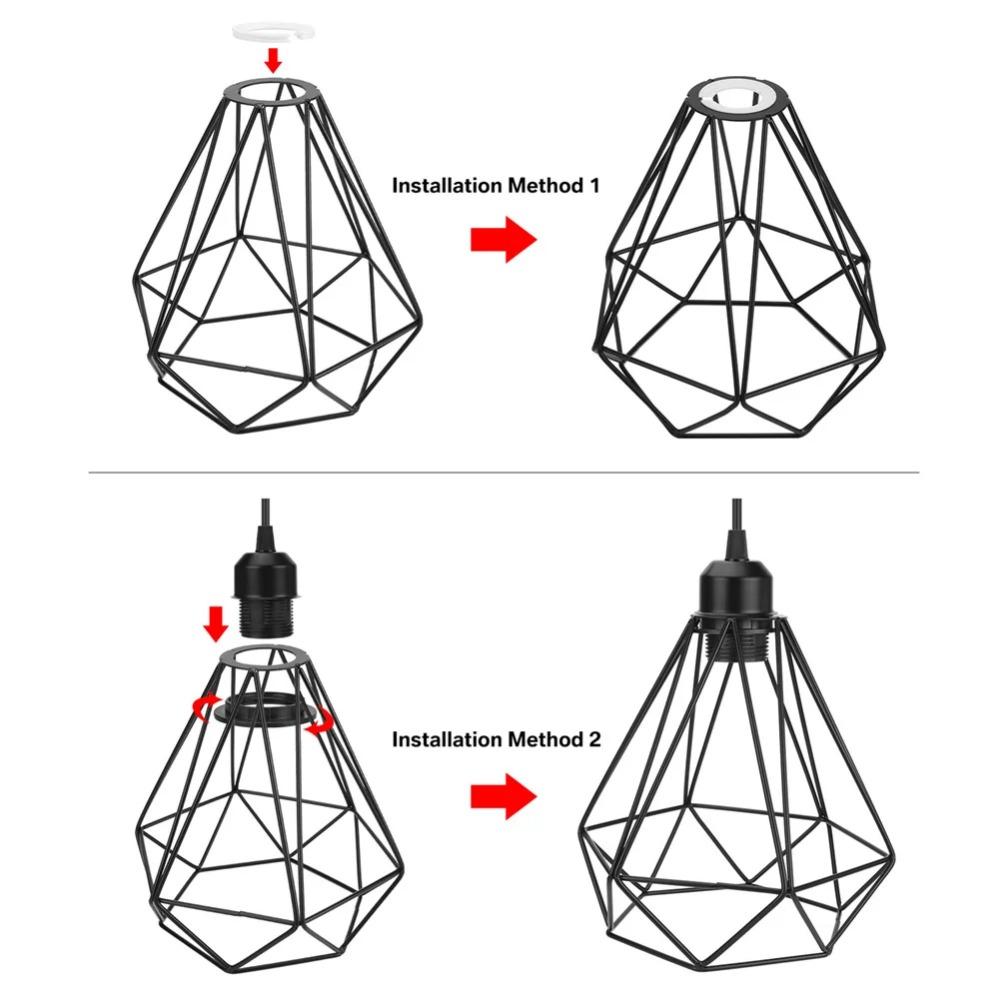 Installation Method 1

Installation Method 2