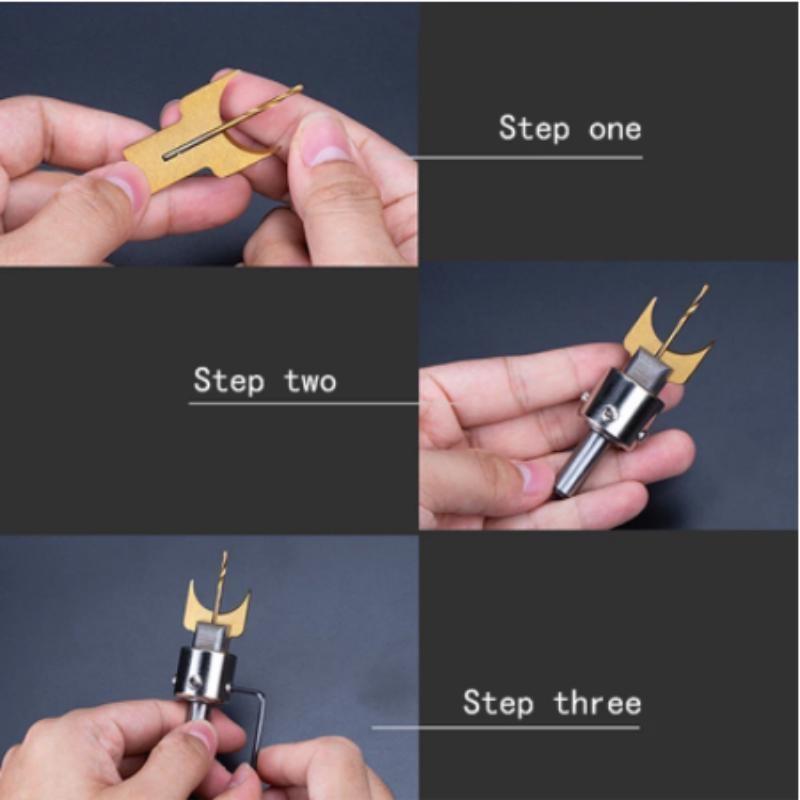 Step one

Step two

Step three