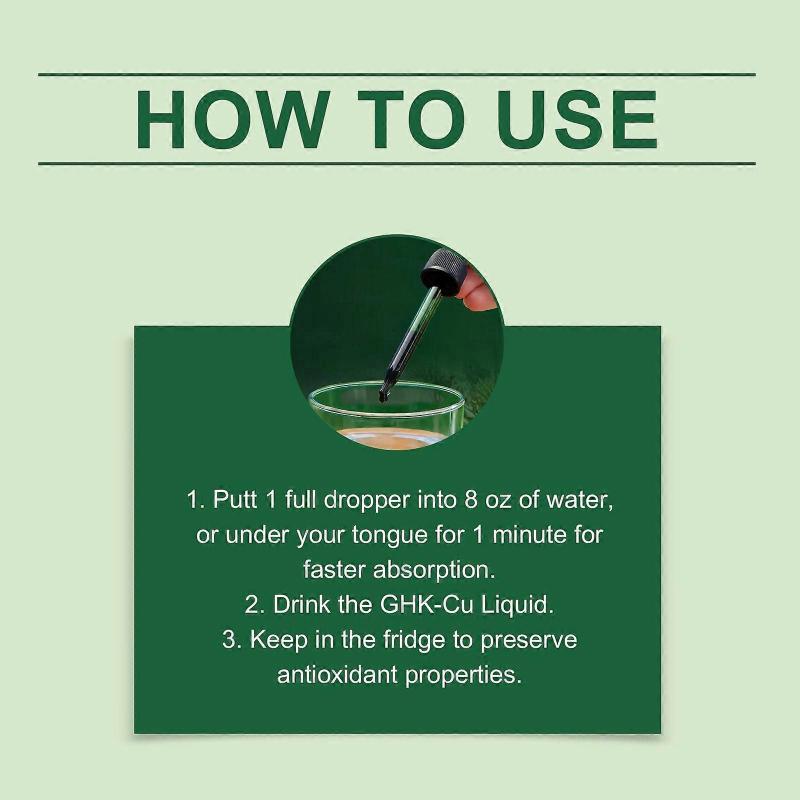 HOW TO USE

1. Putt 1 full dropper into 8 oz of water, or under your tongue for 1 minute for faster absorption.
2. Drink the GHK-Cu Liquid.
3. Keep in the fridge to preserve antioxidant properties.