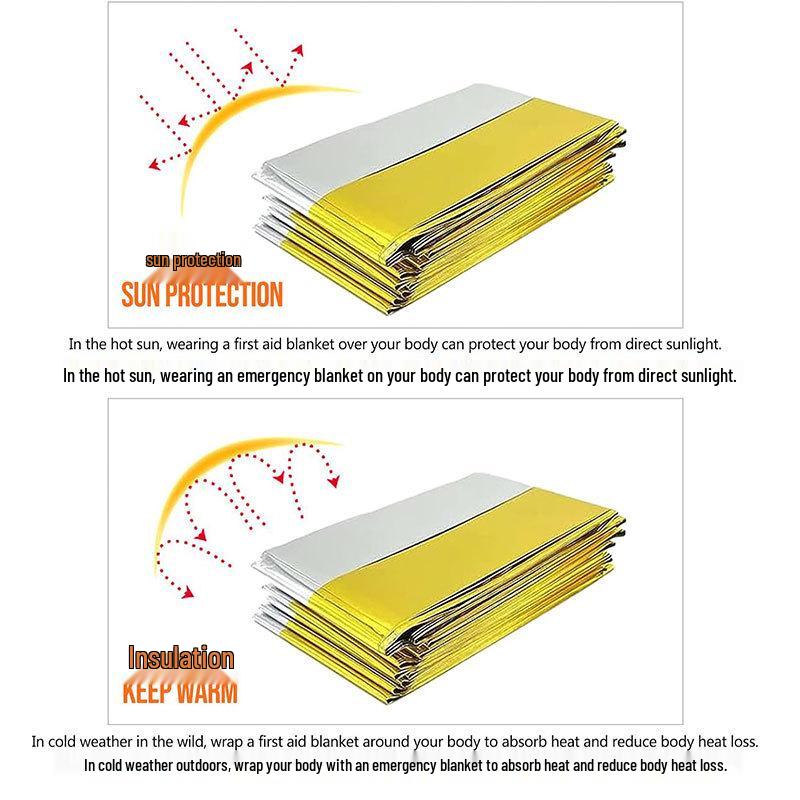 sun protection
SUN PROTECTION

In the hot sun, wearing a first aid blanket over your body can protect your body from direct sunlight.

In the hot sun, wearing an emergency blanket on your body can protect your body from direct sunlight.

Insulation
KEEP WARM

In cold weather in the wild, wrap a first aid blanket around your body to absorb heat and reduce body heat loss.

In cold weather outdoors, wrap your body with an emergency blanket to absorb heat and reduce body heat loss.