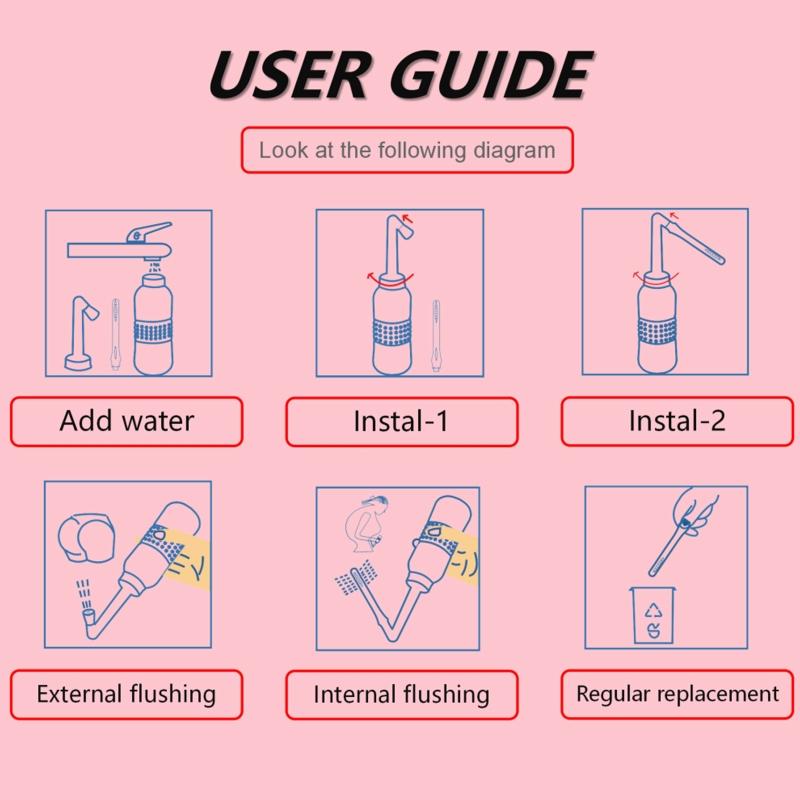 USER GUIDE

Look at the following diagram

Add water

Instal-1

Instal-2

External flushing

Internal flushing

Regular replacement