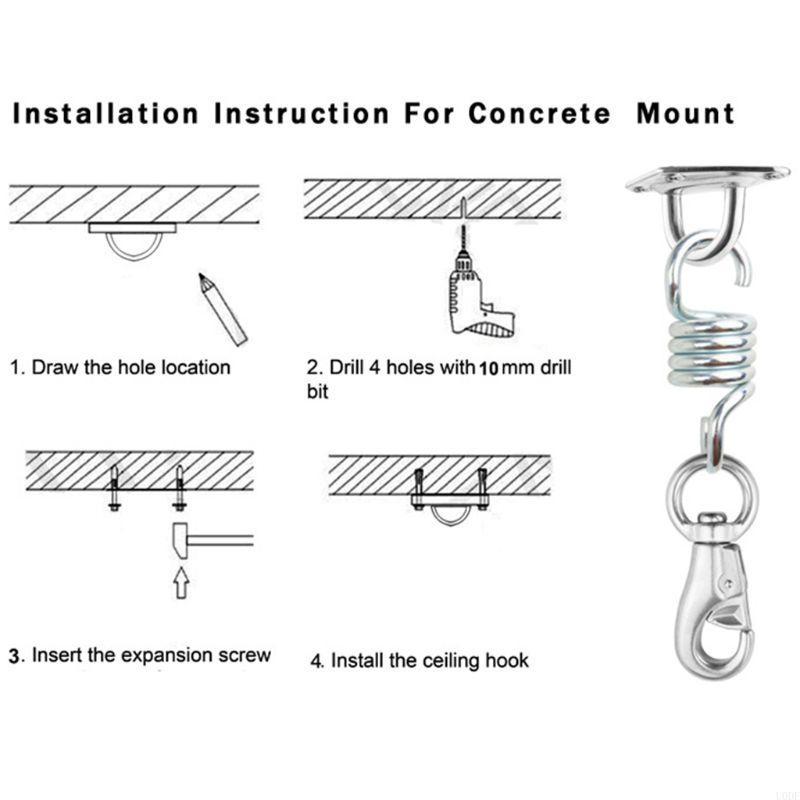 Installation Instruction For Concrete Mount

1. Draw the hole location

2. Drill 4 holes with 10 mm drill bit

3. Insert the expansion screw

4. Install the ceiling hook