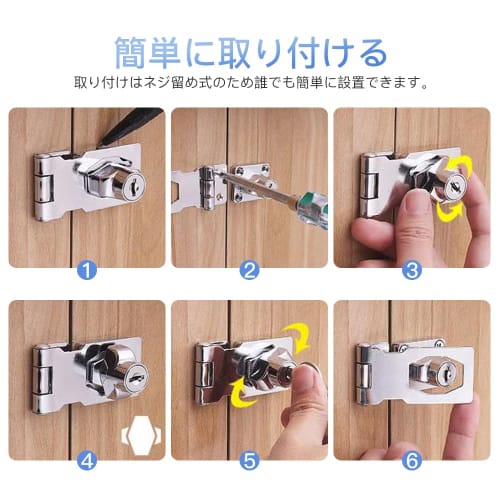 簡単に取り付ける
取り付けはネジ留め式のため誰でも簡単に設置できます。

1

2

3

4

5

6