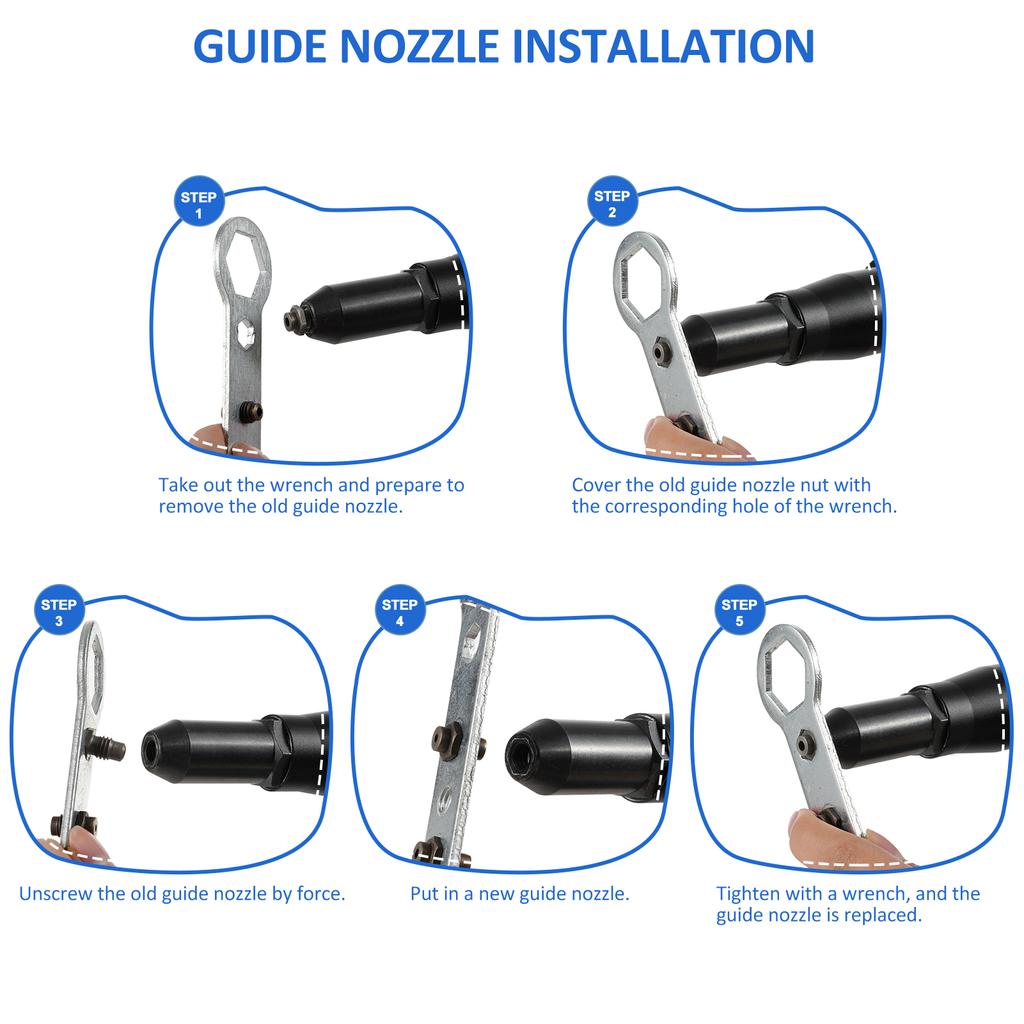 GUIDE NOZZLE INSTALLATION

STEP 1

Take out the wrench and prepare to remove the old guide nozzle.

STEP 2

Cover the old guide nozzle nut with the corresponding hole of the wrench.

STEP 3

Unscrew the old guide nozzle by force.

STEP 4

Put in a new guide nozzle.

STEP 5

Tighten with a wrench, and the guide nozzle is replaced.