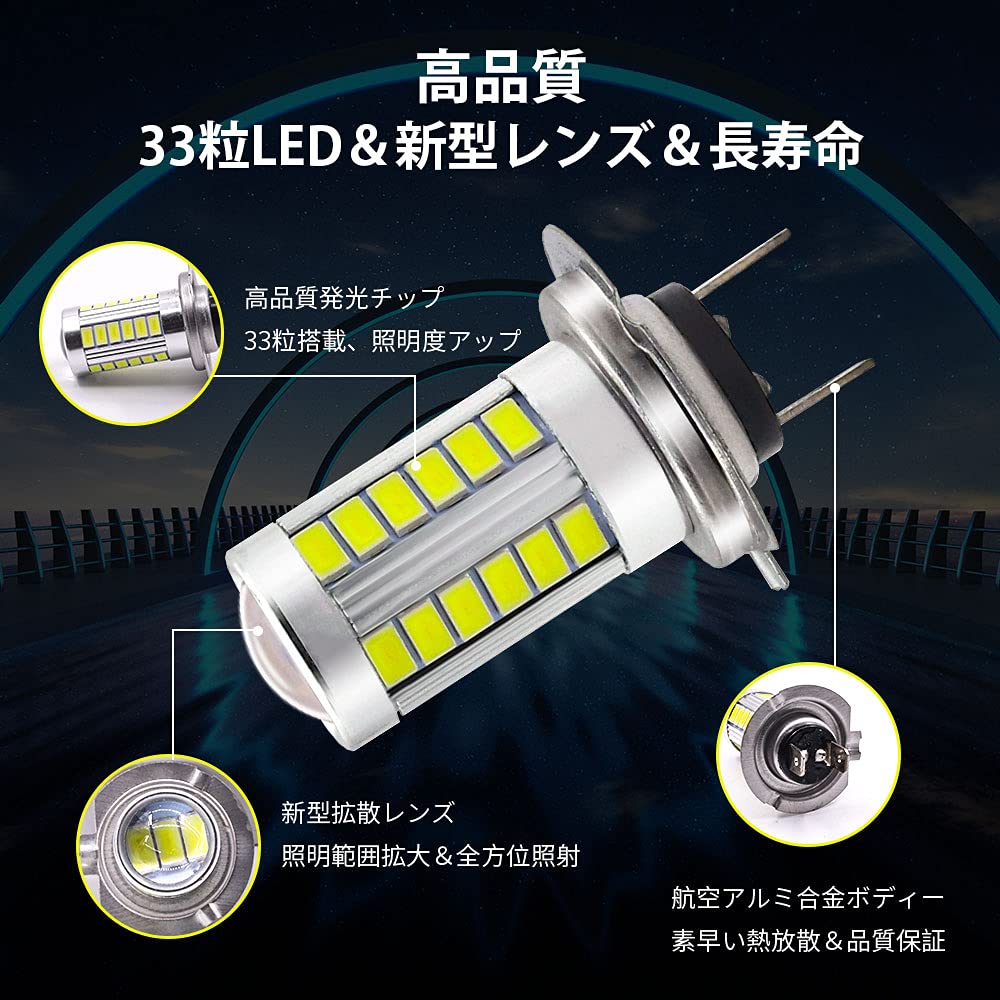 高品質
33粒LED＆新型レンズ＆長寿命

高品質発光チップ
33粒搭載、照明度アップ

新型拡散レンズ
照明範囲拡大＆全方位照射

航空アルミ合金ボディー
素早い熱放散＆品質保証