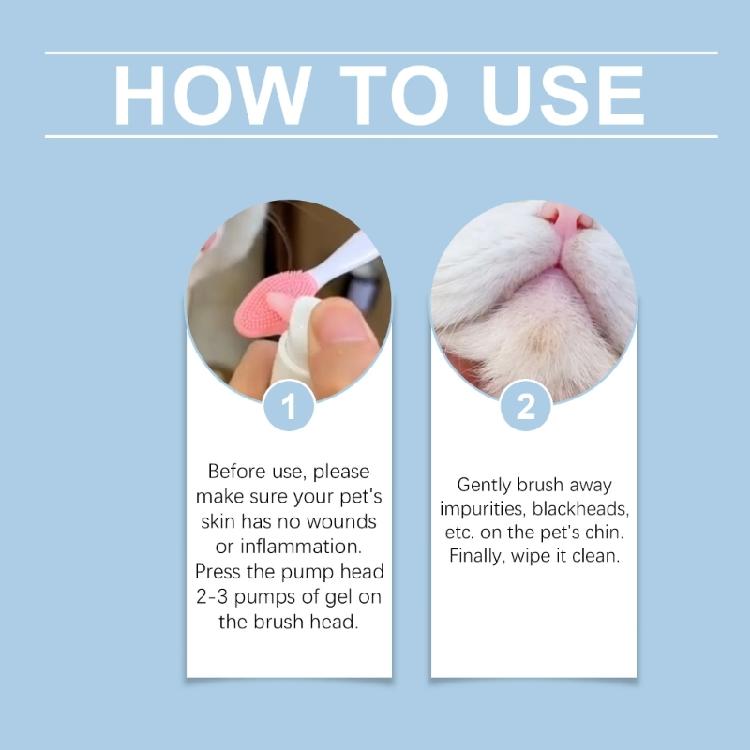 HOW TO USE

1

Before use, please make sure your pet's skin has no wounds or inflammation. Press the pump head 2-3 pumps of gel on the brush head.

2

Gently brush away impurities, blackheads, etc. on the pet's chin. Finally, wipe it clean.