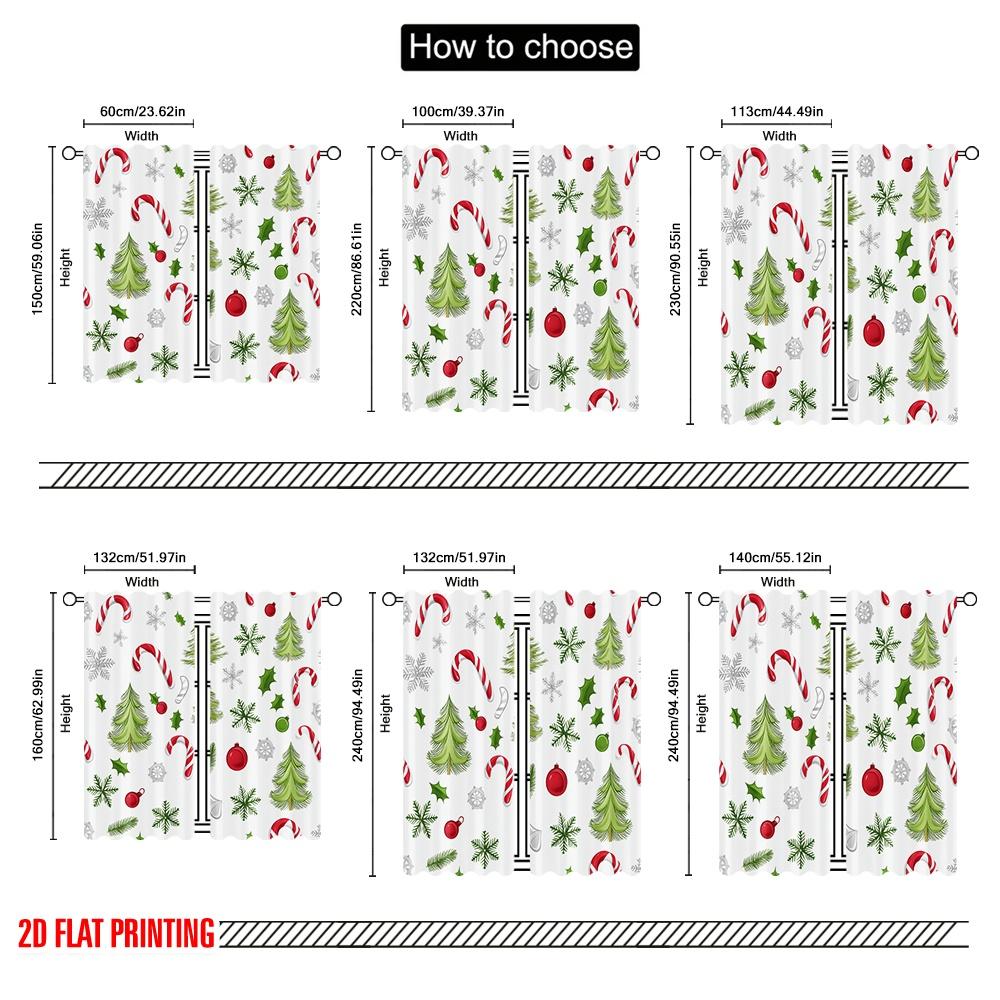 How to choose

60cm/23.62in
Width
150cm/59.06in
Height

100cm/39.37in
Width
220cm/86.61in
Height

113cm/44.49in
Width
230cm/90.55in
Height

132cm/51.97in
Width
160cm/62.99in
Height

132cm/51.97in
Width
240cm/94.49in
Height

140cm/55.12in
Width
240cm/94.49in
Height

2D FLAT PRINTING