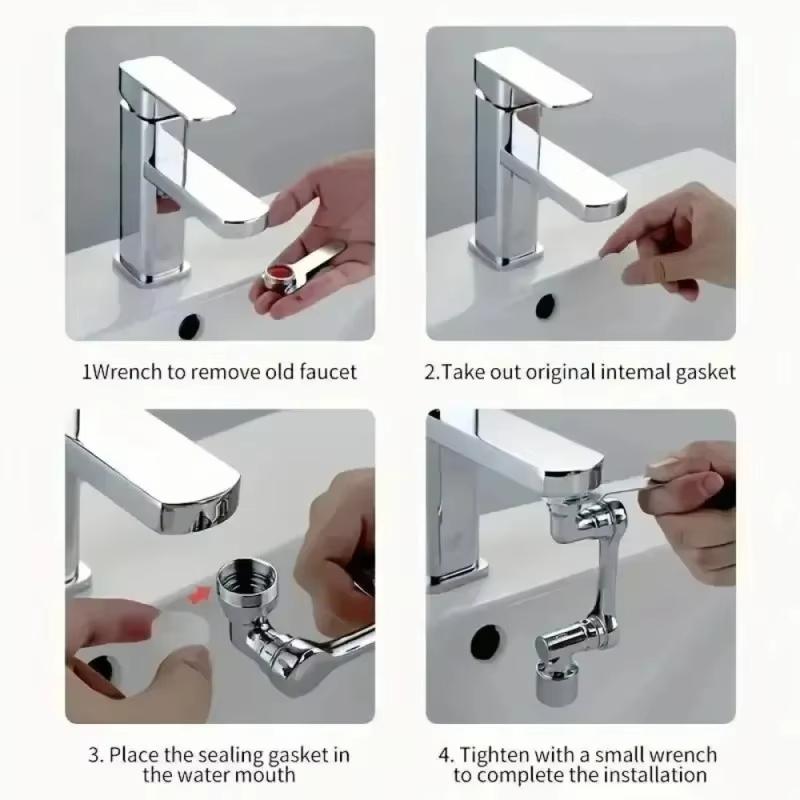 1Wrench to remove old faucet

2.Take out original intemal gasket

3. Place the sealing gasket in the water mouth

4. Tighten with a small wrench to complete the installation