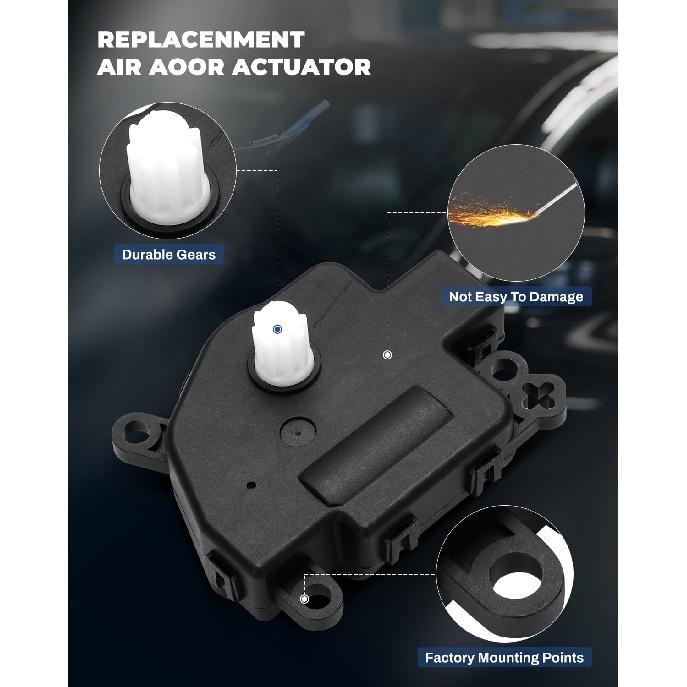 REPLACENMENT
AIR AOOR ACTUATOR

Durable Gears

Not Easy To Damage

Factory Mounting Points