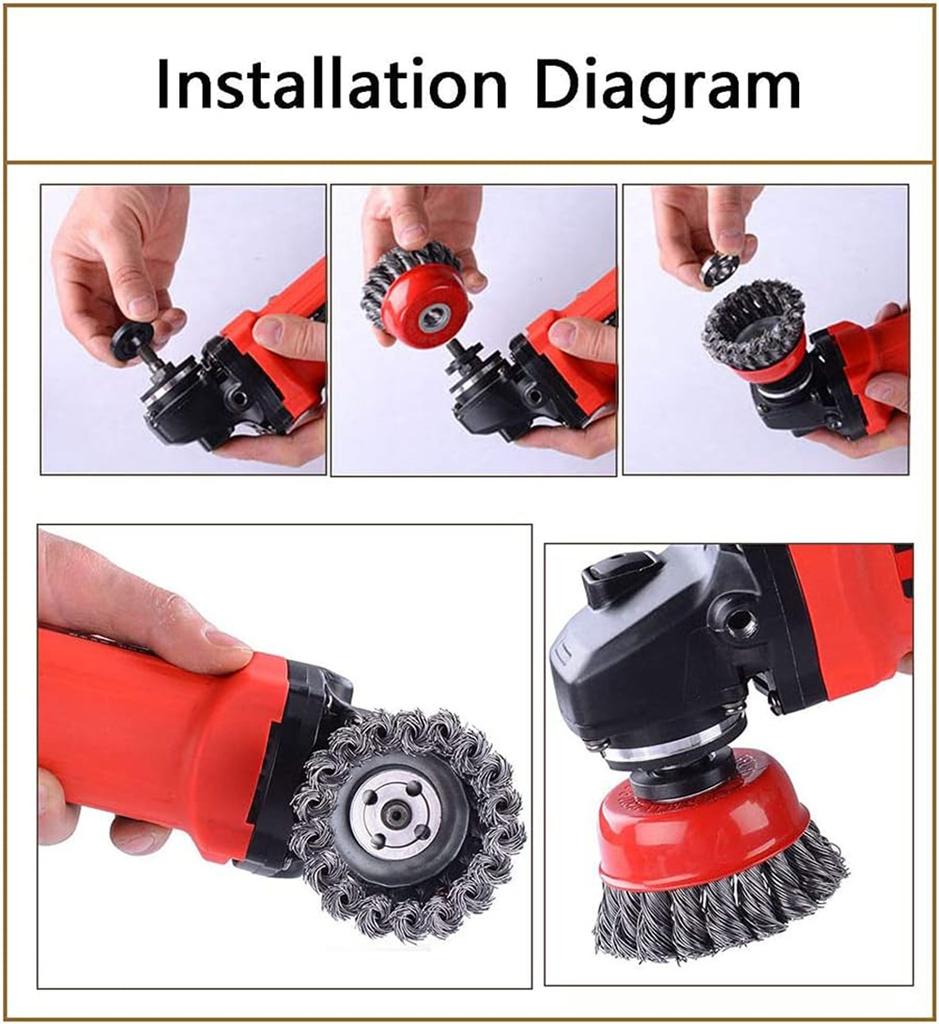 Installation Diagram