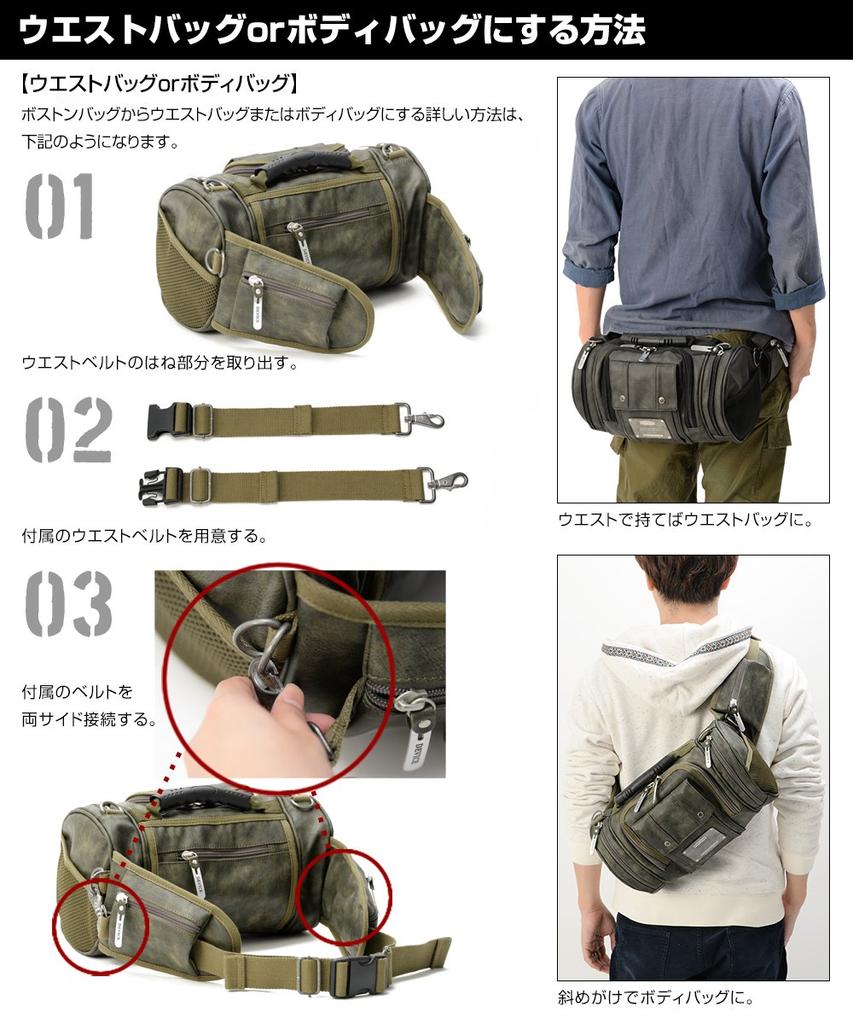 ウエストバッグorボディバッグにする方法

【ウエストバッグorボディバッグ】
ボストンバッグからウエストバッグまたはボディバッグにする詳しい方法は、下記のようになります。

01
ウエストベルトのはね部分を取り出す。

02
付属のウエストベルトを用意する。

03
付属のベルトを両サイド接続する。

DEVICE

ウエストで持てばウエストバッグに。

斜めがけでボディバッグに。