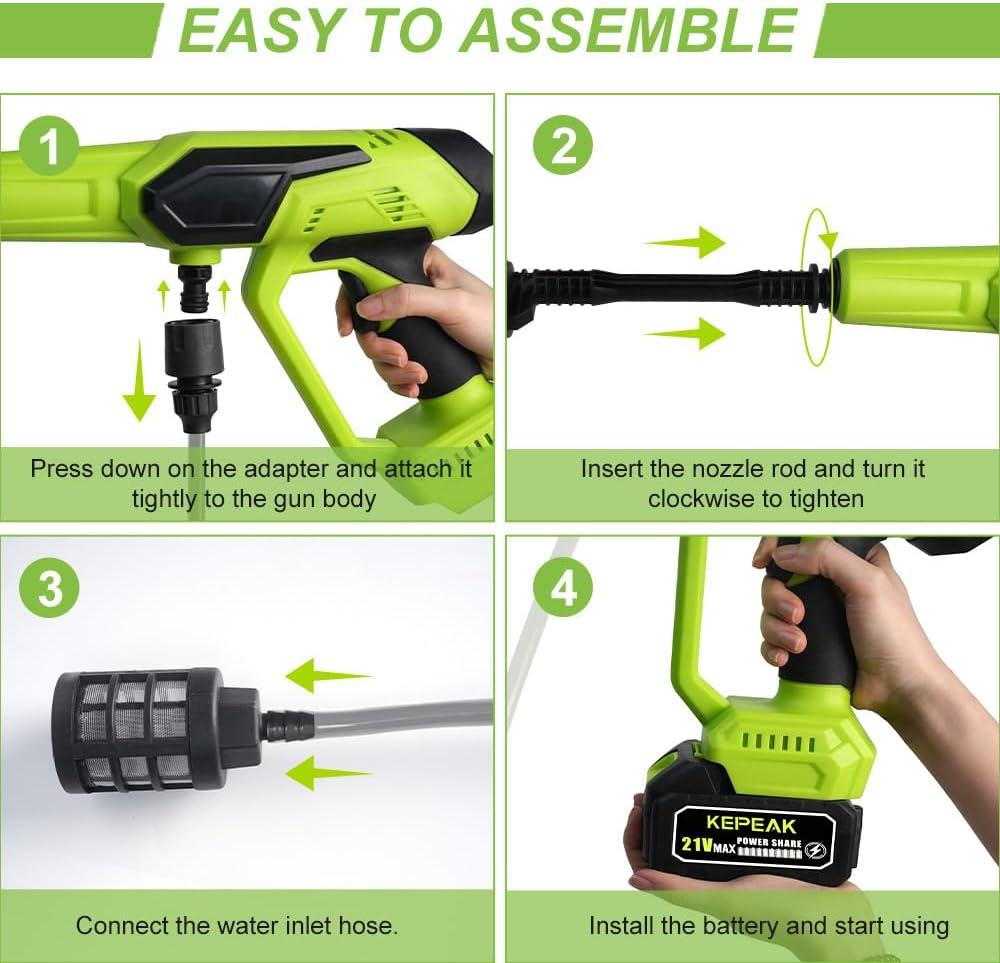 EASY TO ASSEMBLE

1

Press down on the adapter and attach it tightly to the gun body

2

Insert the nozzle rod and turn it clockwise to tighten

3

Connect the water inlet hose.

4

KEPEAK
21V MAX POWER SHARE

Install the battery and start using