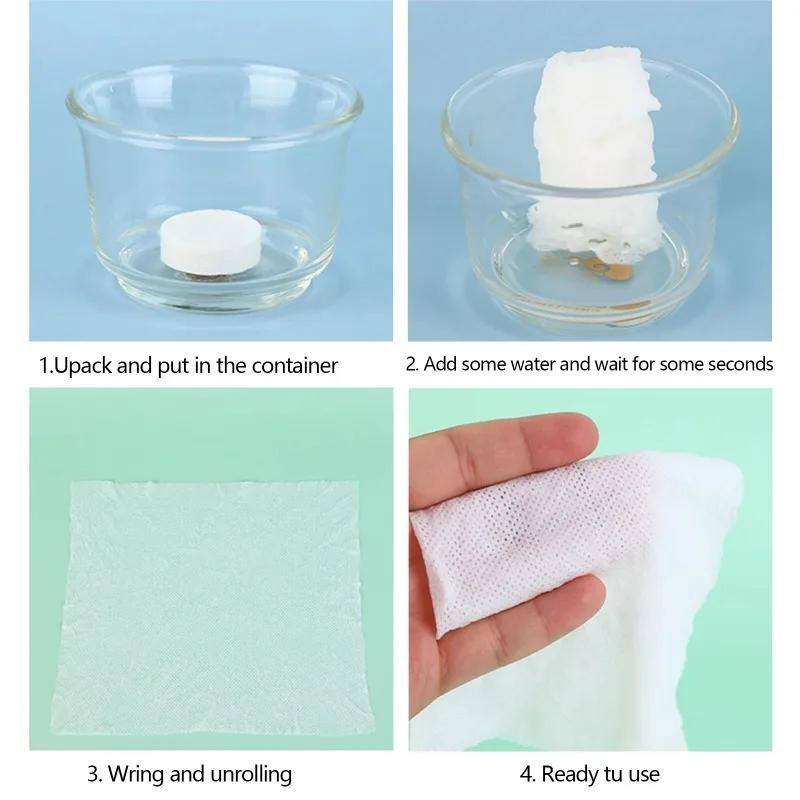 1.Upack and put in the container

2. Add some water and wait for some seconds

3. Wring and unrolling

4. Ready tu use