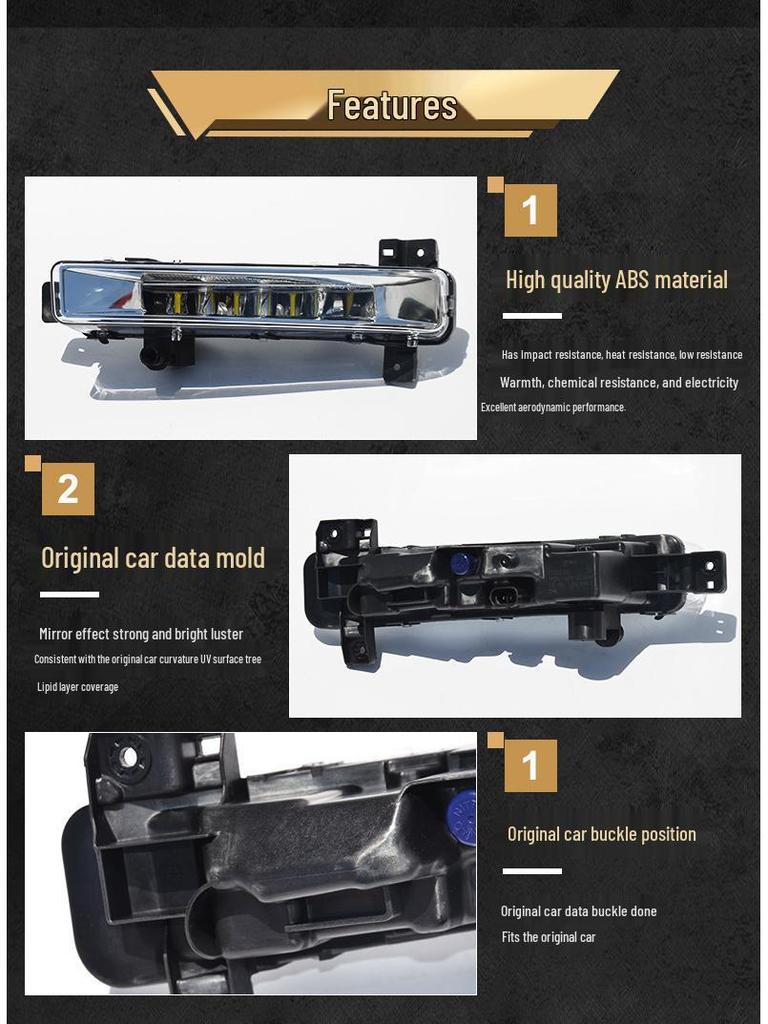 Features

1

High quality ABS material

Has impact resistance, heat resistance, low resistance

Warmth, chemical resistance, and electricity

Excellent aerodynamic performance.

2

Original car data mold

Mirror effect strong and bright luster

Consistent with the original car curvature UV surface tree

Lipid layer coverage

1

Original car buckle position

Original car data buckle done

Fits the original car