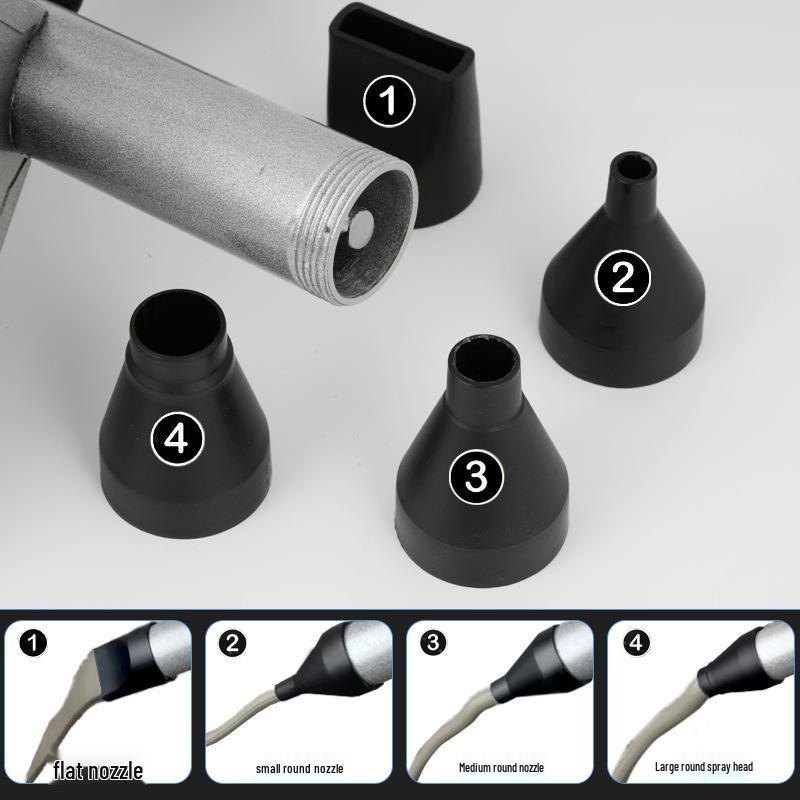 1
2
4
3
1
flat nozzle
2
small round nozzle
3
Medium round nozzle
4
Large round spray head