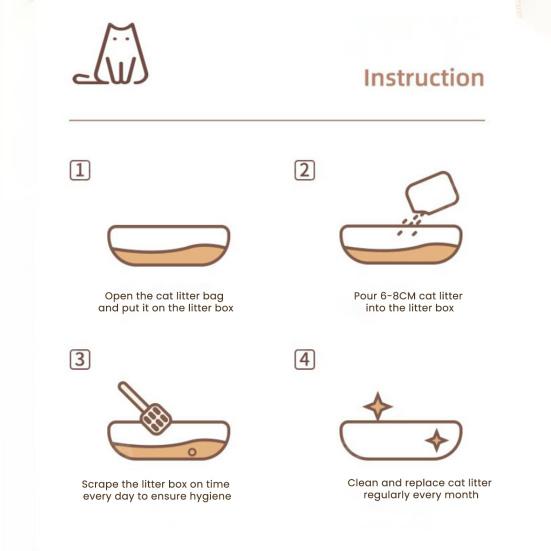 Instruction

1

Open the cat litter bag and put it on the litter box

2

Pour 6-8CM cat litter into the litter box

3

Scrape the litter box on time every day to ensure hygiene

4

Clean and replace cat litter regularly every month