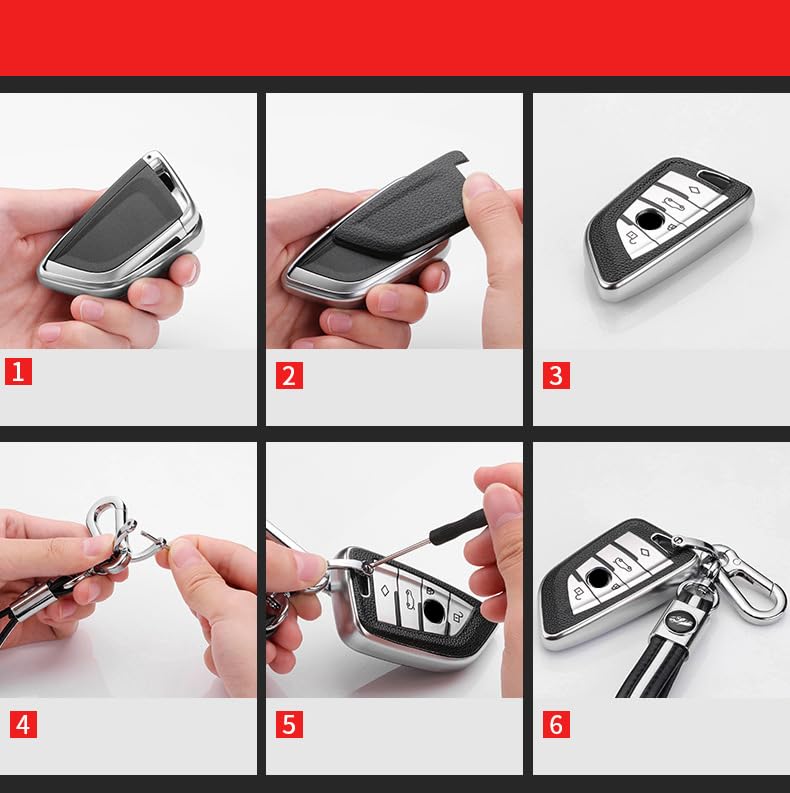 1

2

3

4

5

6