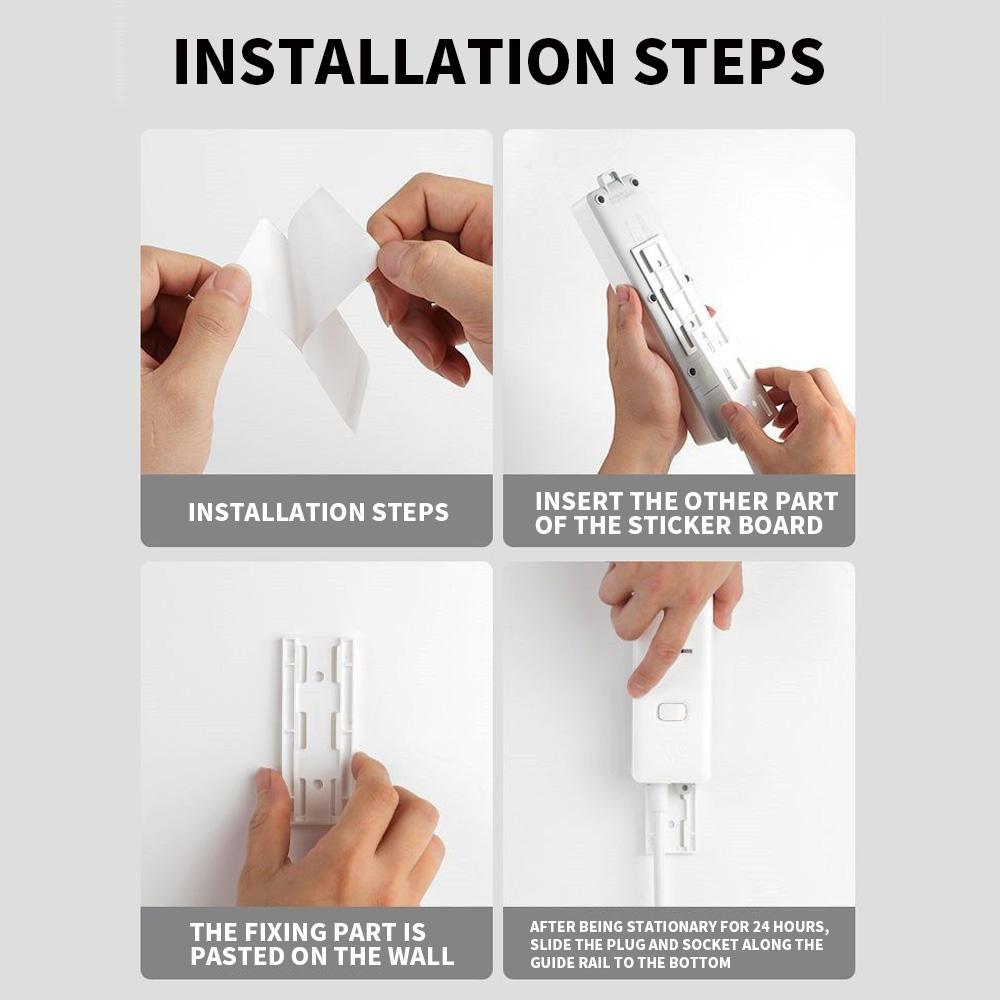 INSTALLATION STEPS

INSTALLATION STEPS

INSERT THE OTHER PART OF THE STICKER BOARD

THE FIXING PART IS PASTED ON THE WALL

AFTER BEING STATIONARY FOR 24 HOURS, SLIDE THE PLUG AND SOCKET ALONG THE GUIDE RAIL TO THE BOTTOM