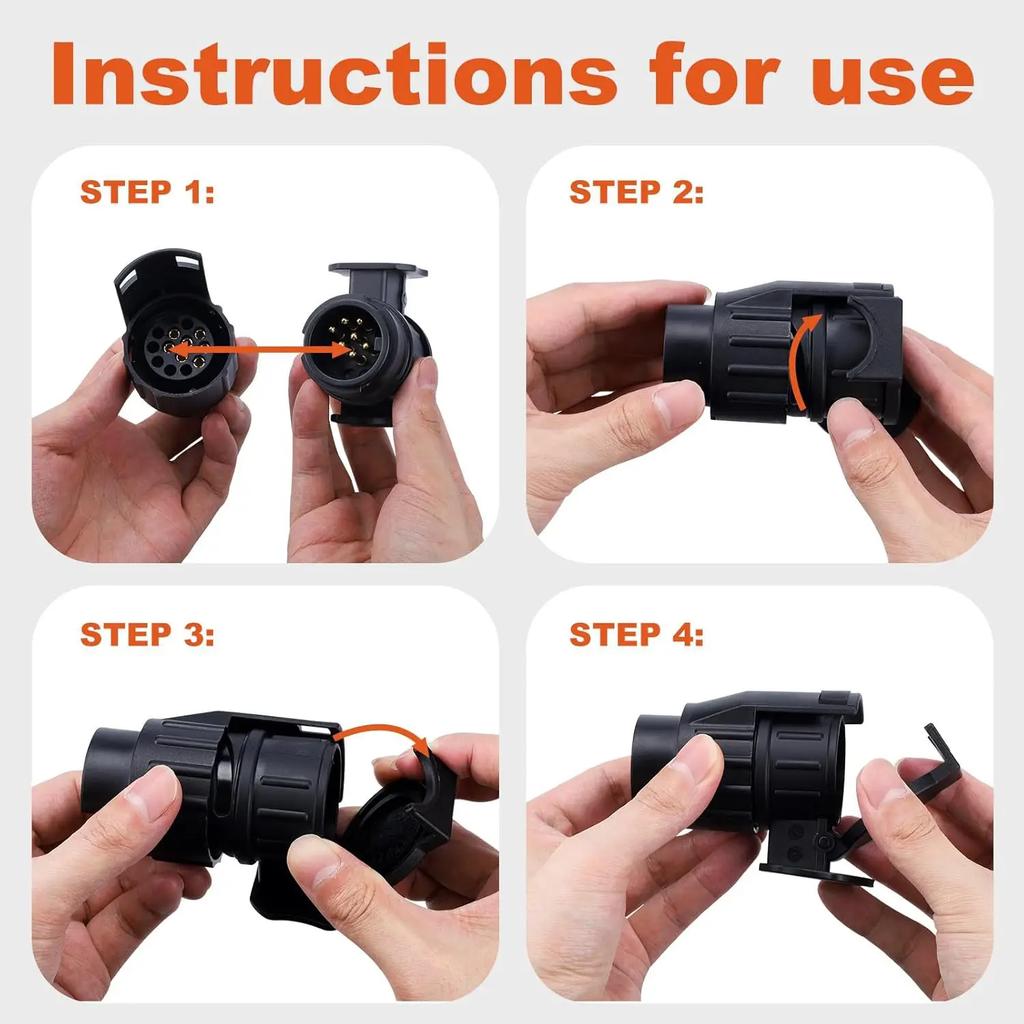 Instructions for use

STEP 1:

STEP 2:

STEP 3:

STEP 4: