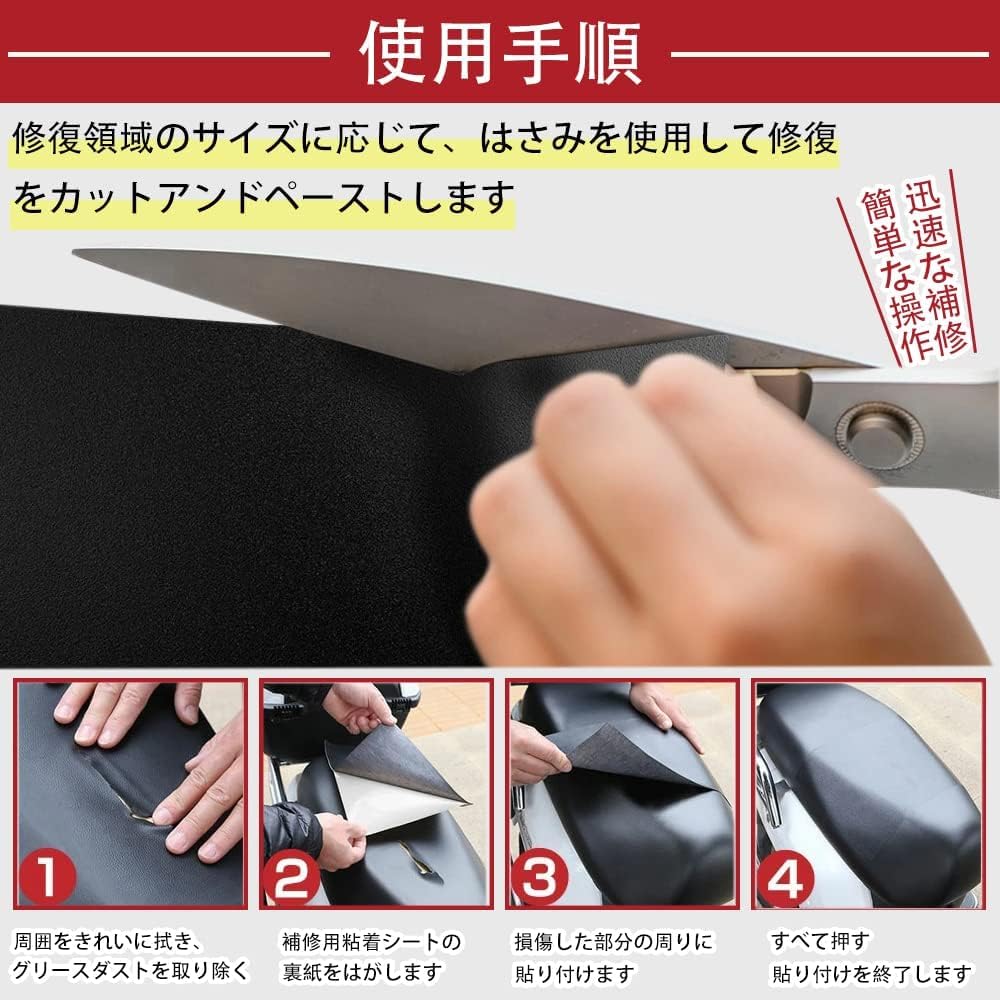 使用手順

修復領域のサイズに応じて、はさみを使用して修復をカットアンドペーストします

迅速な補修
簡単な操作

1
周囲をきれいに拭き、グリースダストを取り除く

2
補修用粘着シートの裏紙をはがします

3
損傷した部分の周りに貼り付けます

4
すべて押す
貼り付けを終了します