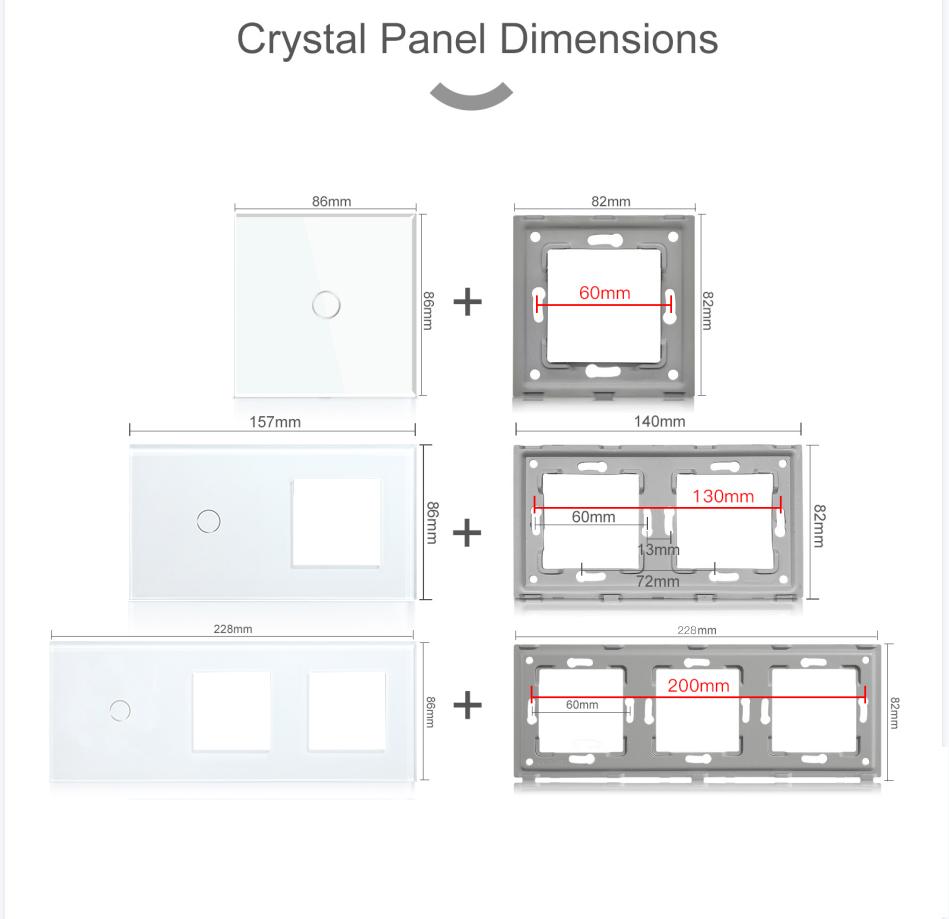 Crystal Panel Dimensions

86mm
86mm
+
82mm
60mm
82mm

157mm
86mm
+
140mm
130mm
60mm
13mm
72mm
82mm

228mm
86mm
+
228mm
200mm
60mm
82mm