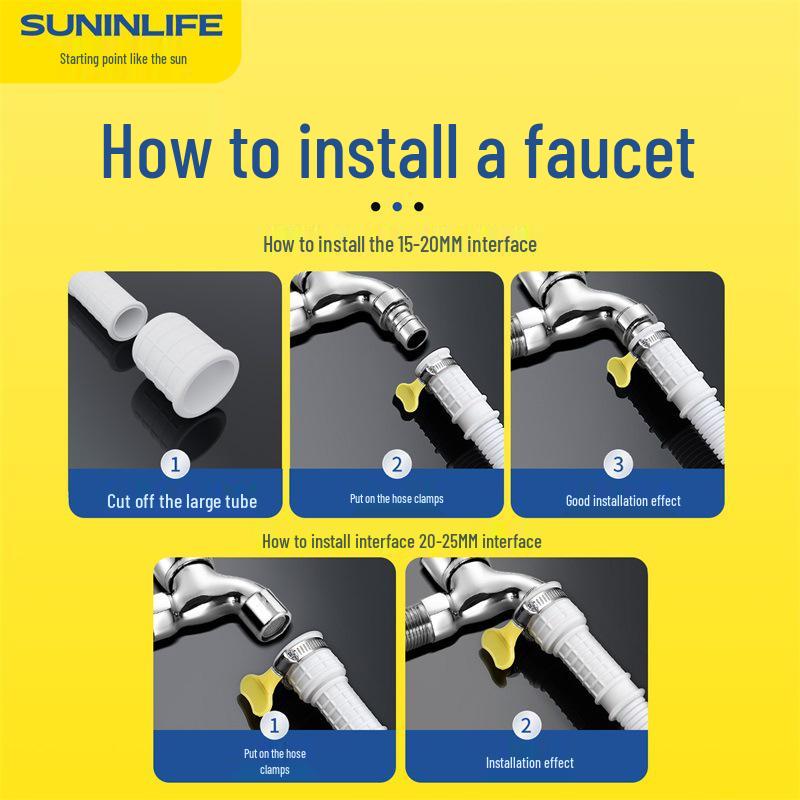 SUNINLIFE
Starting point like the sun

How to install a faucet

How to install the 15-20MM interface

1
Cut off the large tube

2
Put on the hose clamps

3
Good installation effect

How to install interface 20-25MM interface

1
Put on the hose clamps

2
Installation effect