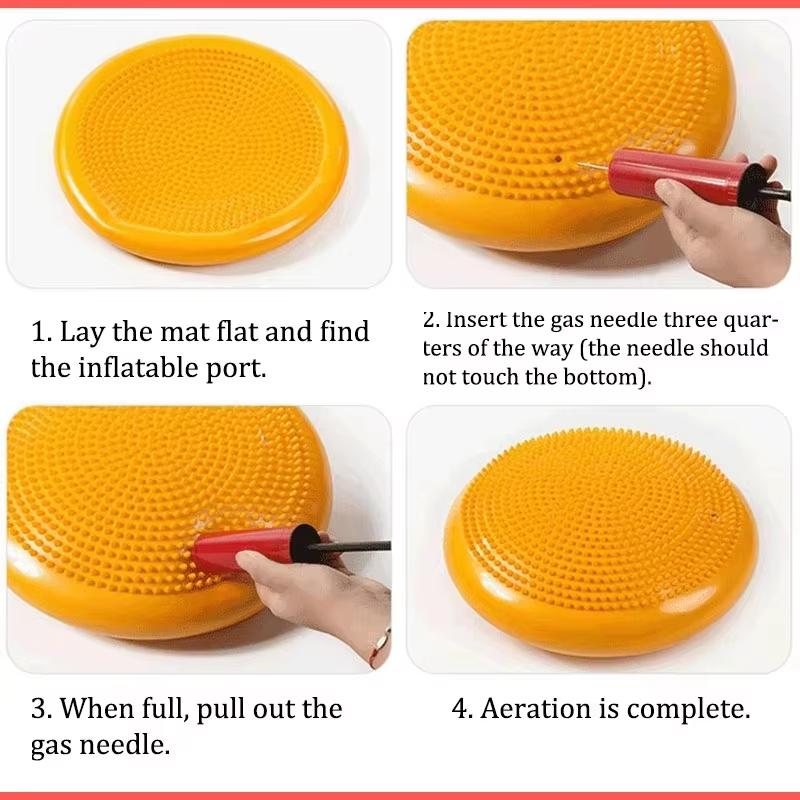 1. Lay the mat flat and find the inflatable port.

2. Insert the gas needle three quarters of the way (the needle should not touch the bottom).

3. When full, pull out the gas needle.

4. Aeration is complete.