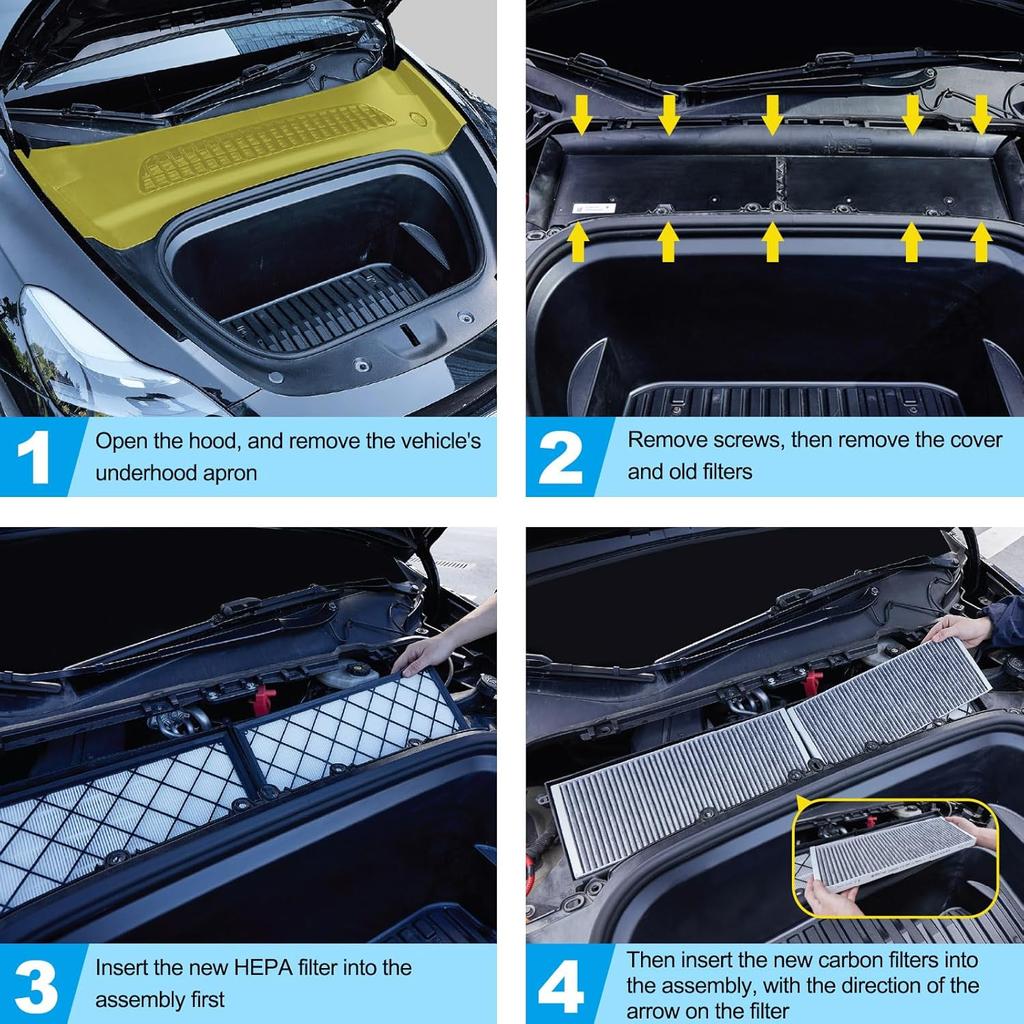 1
Open the hood, and remove the vehicle's underhood apron

2
Remove screws, then remove the cover and old filters

3
Insert the new HEPA filter into the assembly first

4
Then insert the new carbon filters into the assembly, with the direction of the arrow on the filter